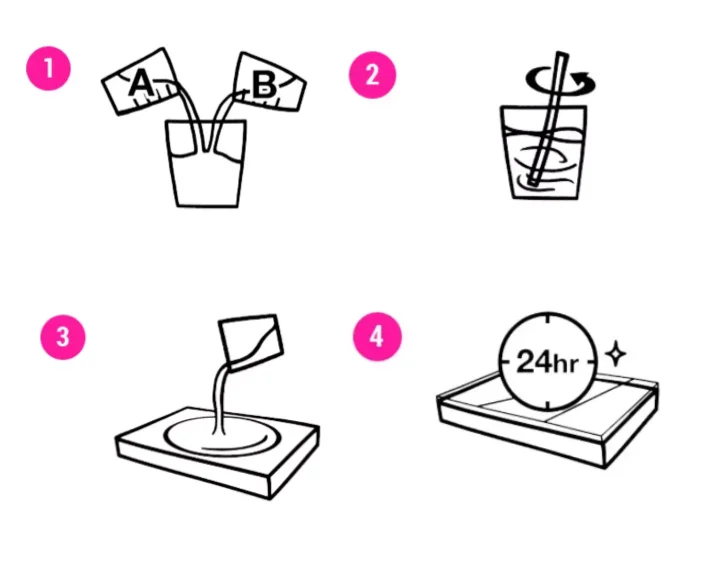 1

A

B

2

3

4

24hr