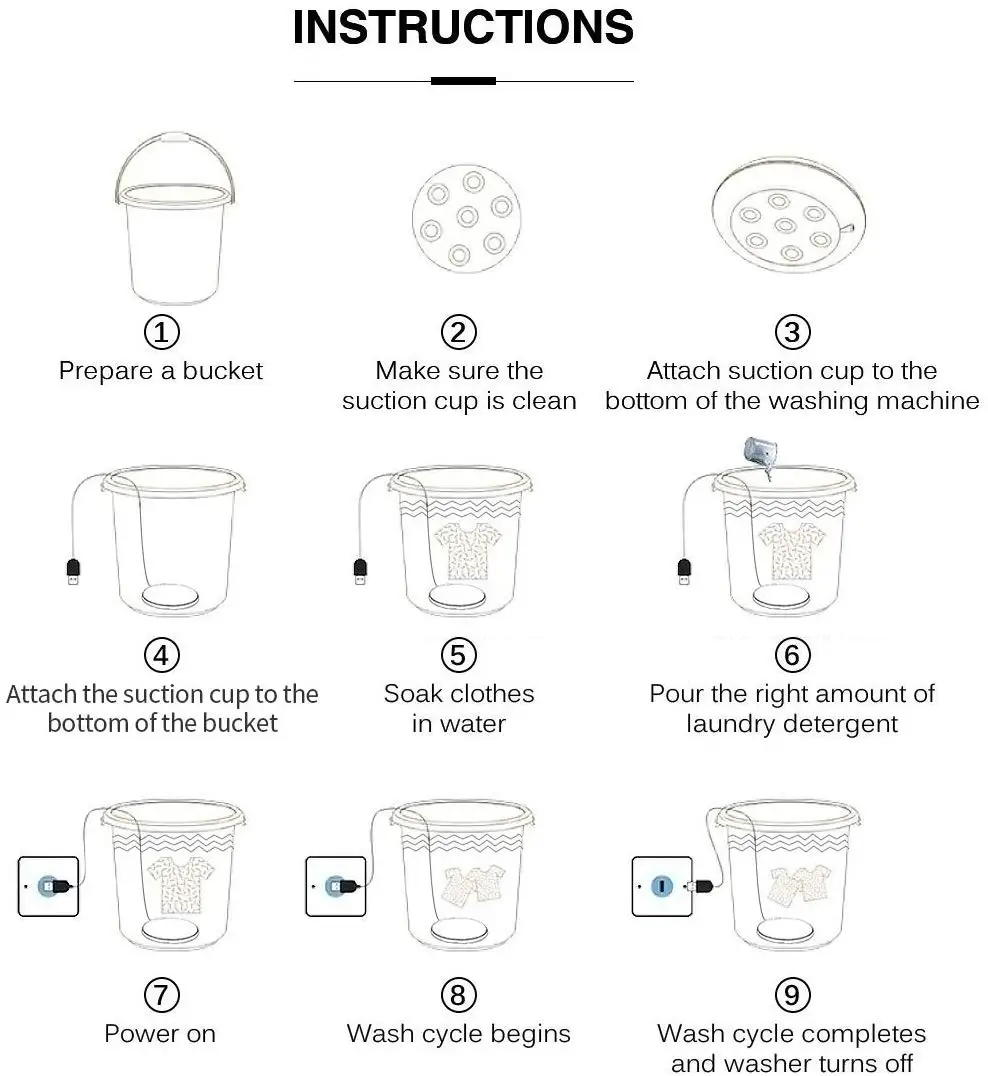 INSTRUCTIONS

①
Prepare a bucket

②
Make sure the suction cup is clean

③
Attach suction cup to the bottom of the washing machine

④
Attach the suction cup to the bottom of the bucket

⑤
Soak clothes in water

⑥
Pour the right amount of laundry detergent

⑦
Power on

⑧
Wash cycle begins

⑨
Wash cycle completes and washer turns off