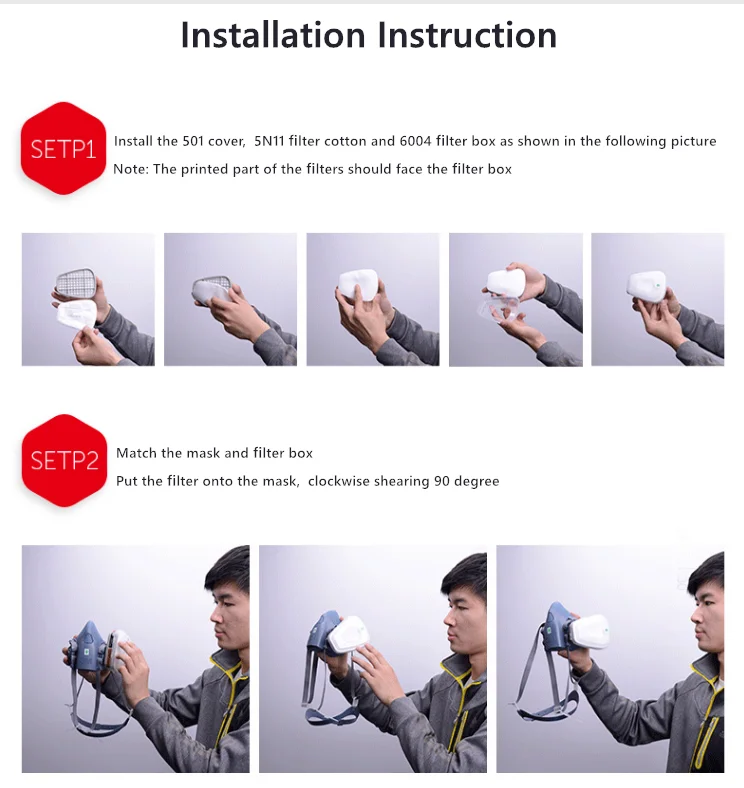 Installation Instruction

SETP1

Install the 501 cover, 5N11 filter cotton and 6004 filter box as shown in the following picture
Note: The printed part of the filters should face the filter box

SETP2

Match the mask and filter box
Put the filter onto the mask, clockwise shearing 90 degree