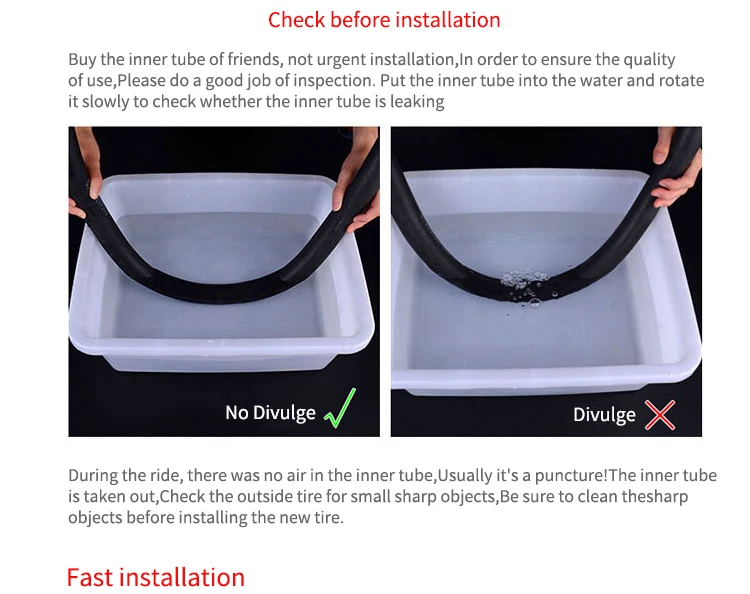 Check before installation

Buy the inner tube of friends, not urgent installation,In order to ensure the quality of use,Please do a good job of inspection. Put the inner tube into the water and rotate it slowly to check whether the inner tube is leaking

No Divulge

Divulge

During the ride, there was no air in the inner tube,Usually it's a puncture!The inner tube is taken out,Check the outside tire for small sharp objects,Be sure to clean thesharp objects before installing the new tire.

Fast installation