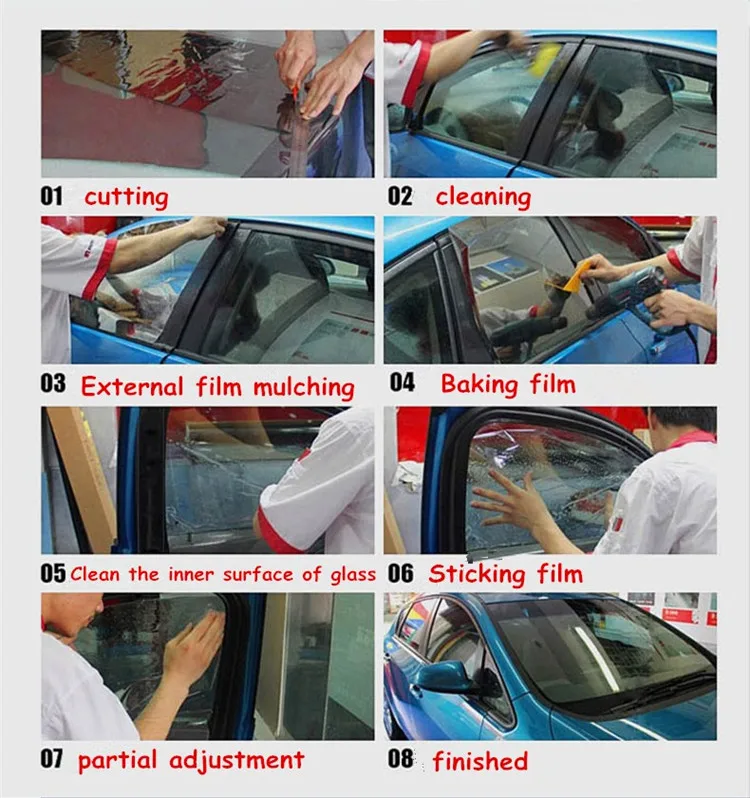 01 cutting

02 cleaning

03 External film mulching

04 Baking film

05 Clean the inner surface of glass

06 Sticking film

07 partial adjustment

08 finished