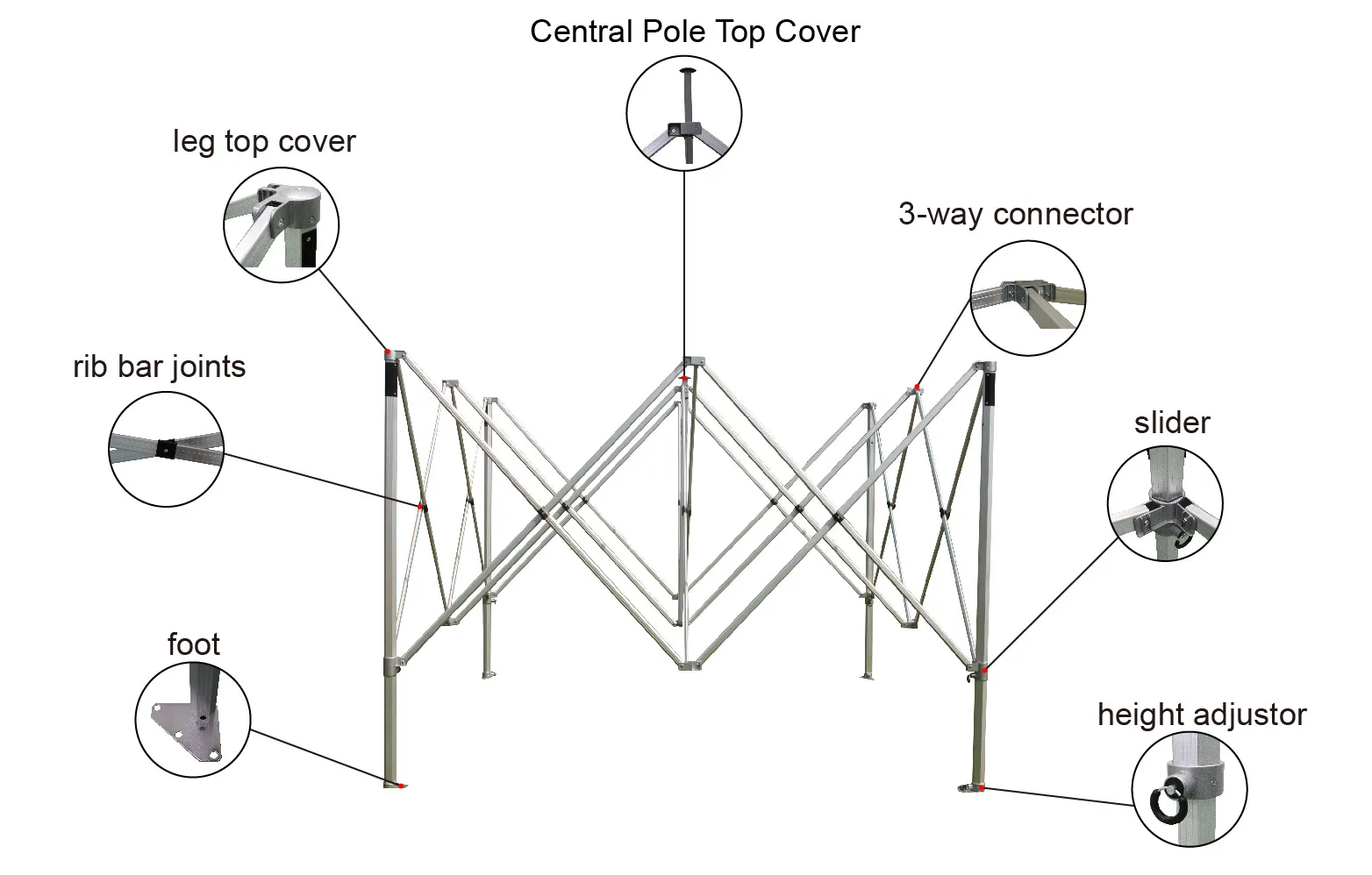 Central Pole Top Cover

leg top cover

3-way connector

rib bar joints

slider

foot

height adjustor