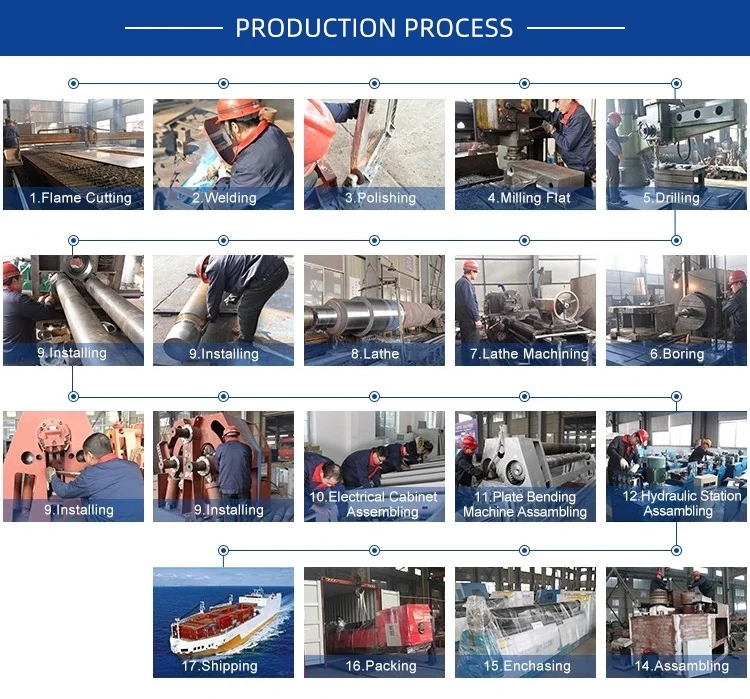 PRODUCTION PROCESS

1.Flame Cutting

2.Welding

3.Polishing

4.Milling Flat

5.Drilling

9.Installing

9.Installing

8.Lathe

7.Lathe Machining

6.Boring

9.Installing

9.Installing

10.Electrical Cabinet Assembling

11.Plate Bending Machine Assambling

12.Hydraulic Station Assambling

17.Shipping

16.Packing

15.Enchasing

14.Assambling