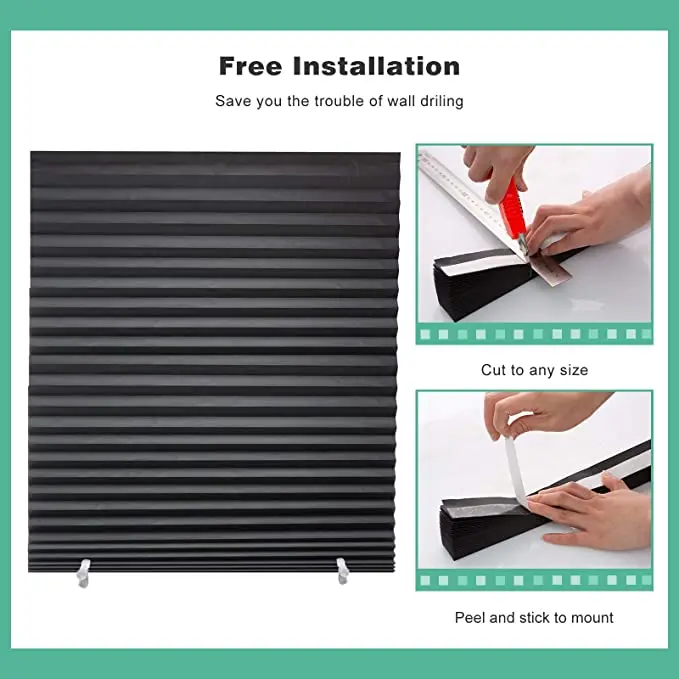 Free Installation

Save you the trouble of wall driling

Cut to any size

Peel and stick to mount