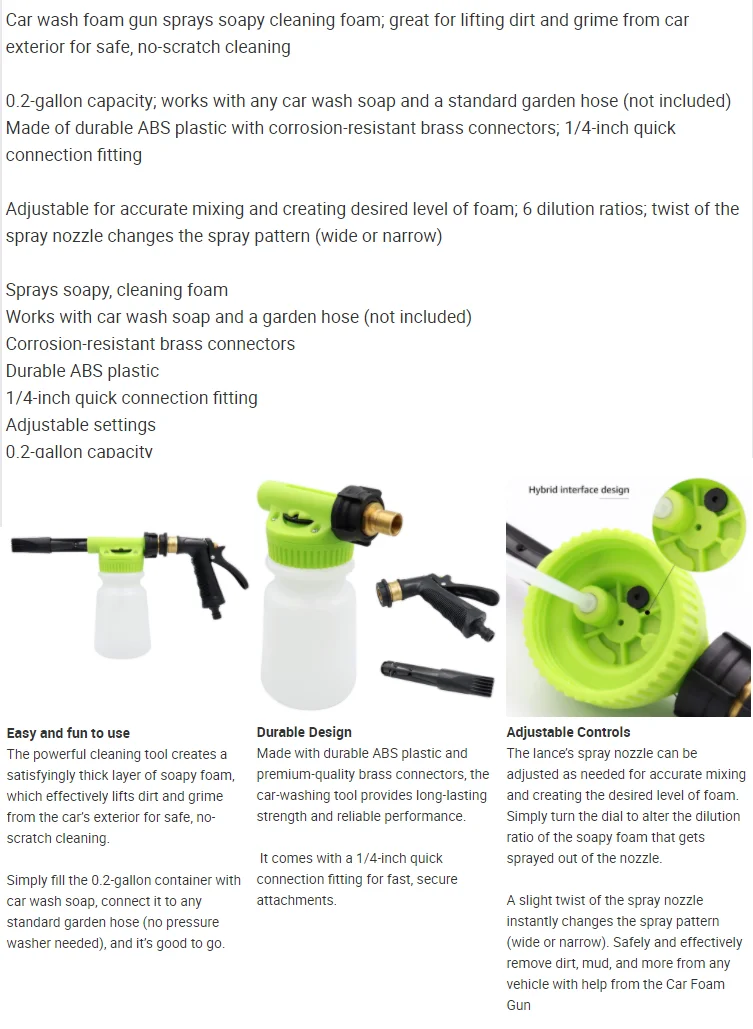 Car wash foam gun sprays soapy cleaning foam; great for lifting dirt and grime from car exterior for safe, no-scratch cleaning

0.2-gallon capacity; works with any car wash soap and a standard garden hose (not included) Made of durable ABS plastic with corrosion-resistant brass connectors; 1/4-inch quick connection fitting

Adjustable for accurate mixing and creating desired level of foam; 6 dilution ratios; twist of the spray nozzle changes the spray pattern (wide or narrow)

Sprays soapy, cleaning foam
Works with car wash soap and a garden hose (not included)
Corrosion-resistant brass connectors
Durable ABS plastic
1/4-inch quick connection fitting
Adjustable settings
0.2-gallon capacity

Hybrid interface design

Easy and fun to use
The powerful cleaning tool creates a satisfyingly thick layer of soapy foam, which effectively lifts dirt and grime from the car's exterior for safe, no-scratch cleaning.

Simply fill the 0.2-gallon container with car wash soap, connect it to any standard garden hose (no pressure washer needed), and it's good to go.

Durable Design
Made with durable ABS plastic and premium-quality brass connectors, the car-washing tool provides long-lasting strength and reliable performance.

It comes with a 1/4-inch quick connection fitting for fast, secure attachments.

Adjustable Controls
The lance's spray nozzle can be adjusted as needed for accurate mixing and creating the desired level of foam. Simply turn the dial to alter the dilution ratio of the soapy foam that gets sprayed out of the nozzle.

A slight twist of the spray nozzle instantly changes the spray pattern (wide or narrow). Safely and effectively remove dirt, mud, and more from any vehicle with help from the Car Foam Gun