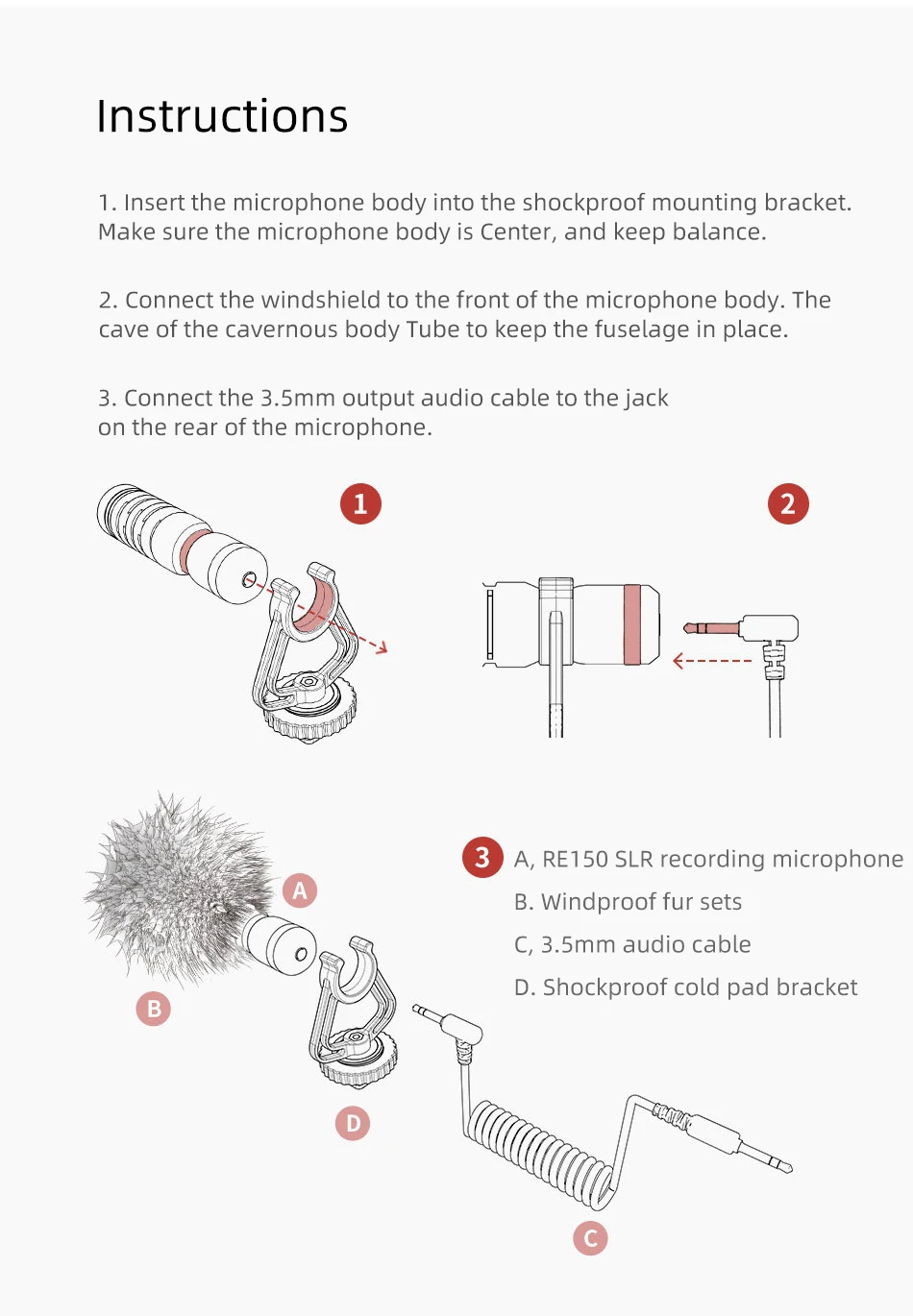 Instructions

1. Insert the microphone body into the shockproof mounting bracket. Make sure the microphone body is Center, and keep balance.

2. Connect the windshield to the front of the microphone body. The cave of the cavernous body Tube to keep the fuselage in place.

3. Connect the 3.5mm output audio cable to the jack on the rear of the microphone.

1

2

A

B

D

C

3 A, RE150 SLR recording microphone

B. Windproof fur sets

C, 3.5mm audio cable

D. Shockproof cold pad bracket