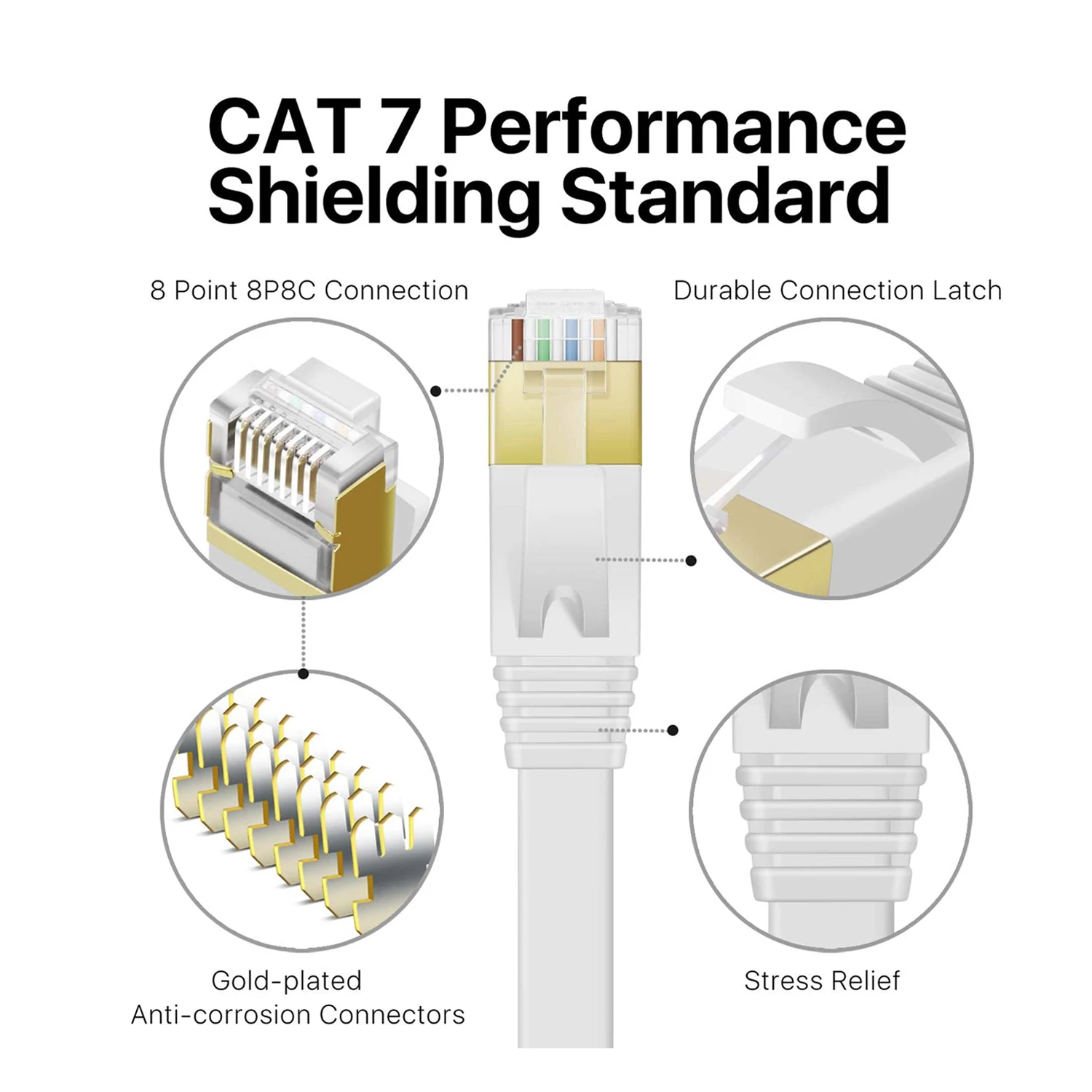 CAT 7 Performance Shielding Standard

8 Point 8P8C Connection

Durable Connection Latch

Gold-plated
Anti-corrosion Connectors

Stress Relief