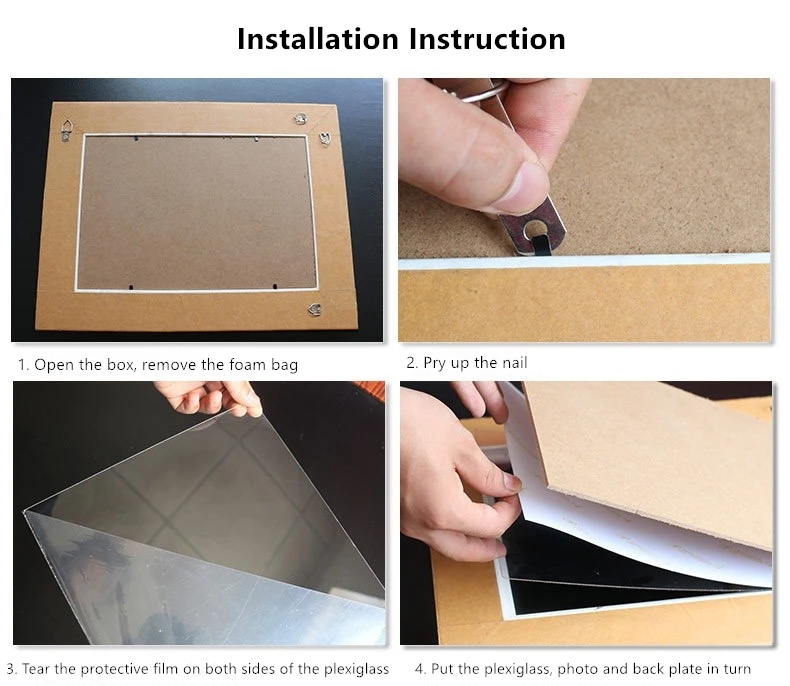 Installation Instruction

1. Open the box, remove the foam bag

2. Pry up the nail

3. Tear the protective film on both sides of the plexiglass

4. Put the plexiglass, photo and back plate in turn