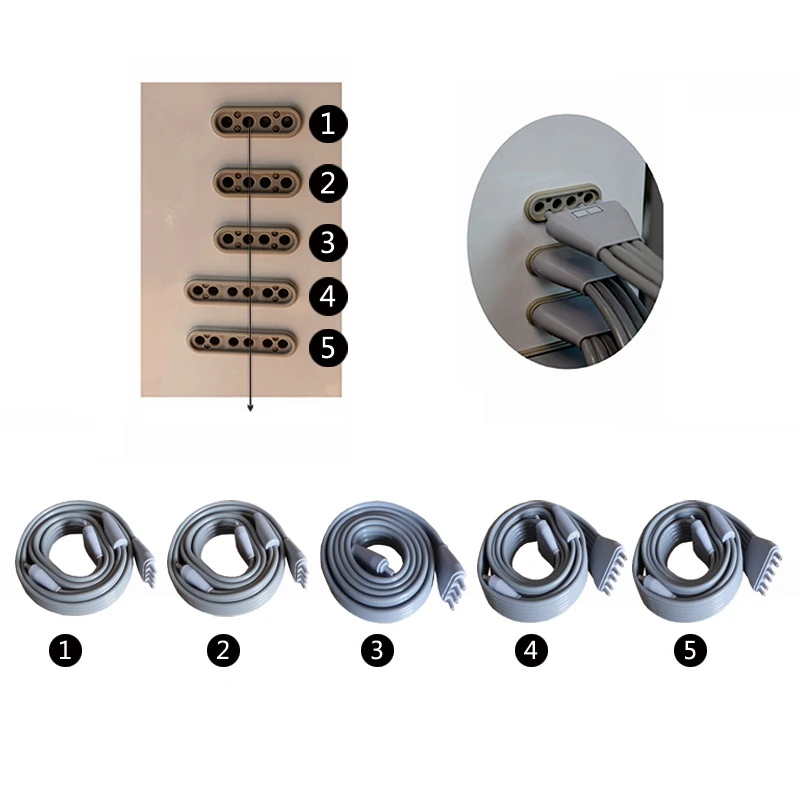 1
2
3
4
5

1 2 3 4 5