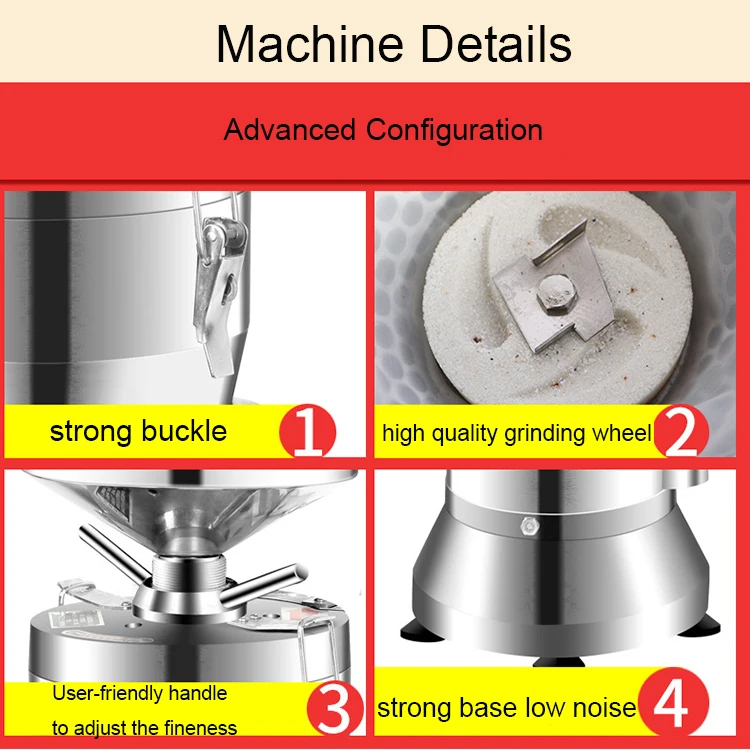 Machine Details

Advanced Configuration

strong buckle 1

high quality grinding wheel 2

User-friendly handle to adjust the fineness 3

strong base low noise 4