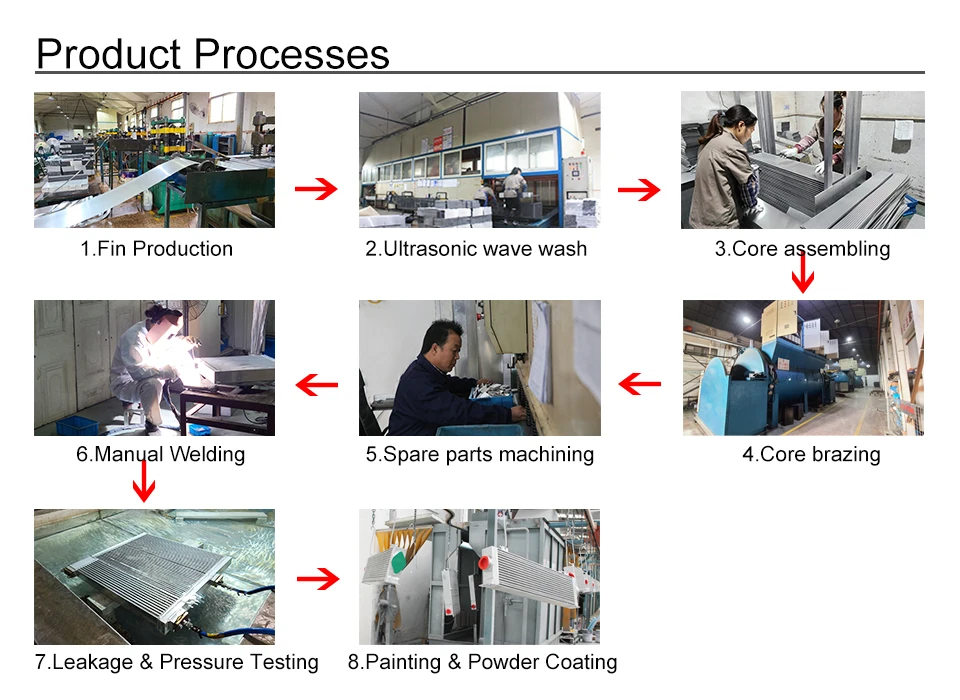 Product Processes

1.Fin Production

2.Ultrasonic wave wash

3.Core assembling

6.Manual Welding

5.Spare parts machining

4.Core brazing

7.Leakage & Pressure Testing

8.Painting & Powder Coating