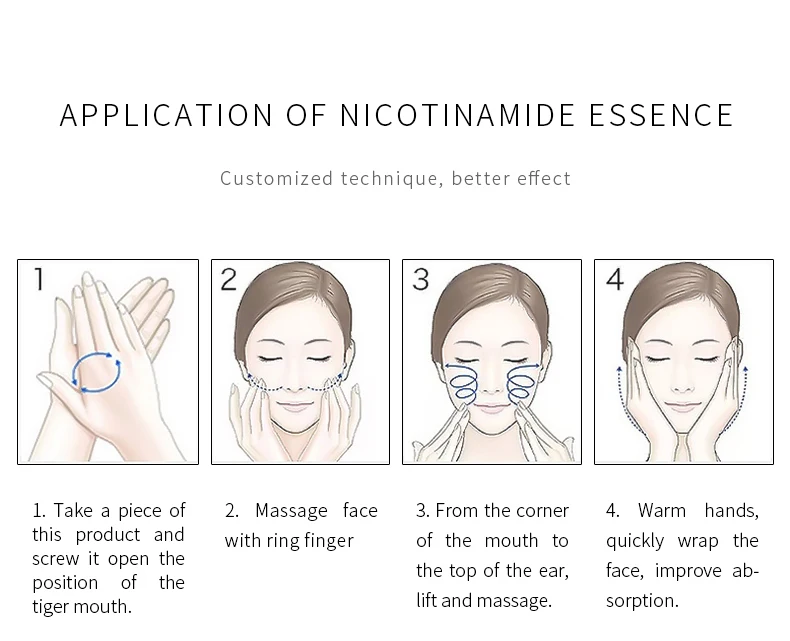 APPLICATION OF NICOTINAMIDE ESSENCE

Customized technique, better effect

1

2

3

4

1. Take a piece of this product and screw it open the position of the tiger mouth.

2. Massage face with ring finger

3. From the corner of the mouth to the top of the ear, lift and massage.

4. Warm hands, quickly wrap the face, improve absorption.