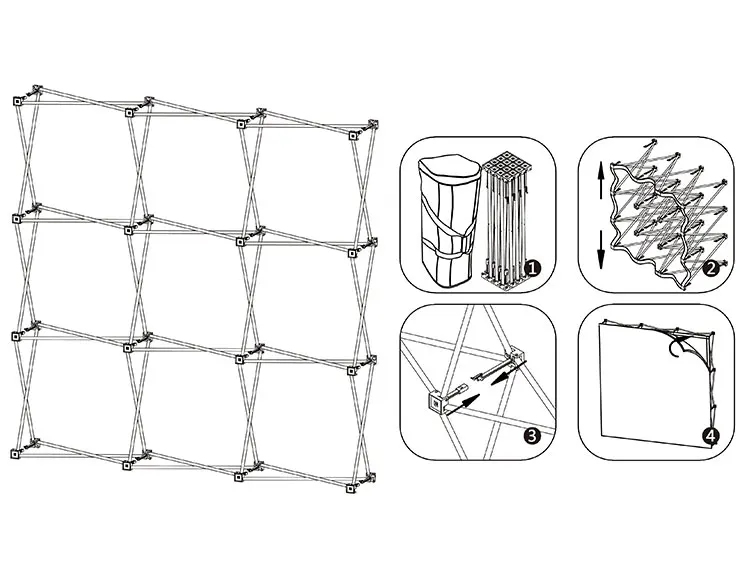 1

2

3

4