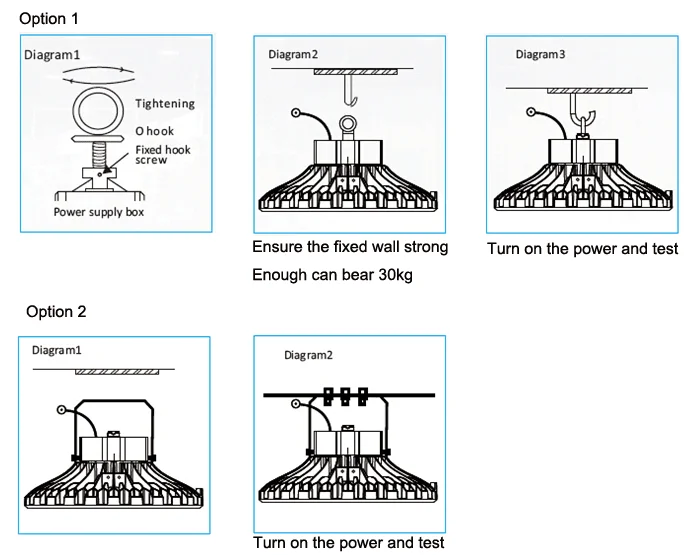 Option 1

Diagram1

Tightening

O hook

Fixed hook screw

Power supply box

Diagram2

Ensure the fixed wall strong

Enough can bear 30kg

Diagram3

Turn on the power and test

Option 2

Diagram1

Diagram2

Turn on the power and test