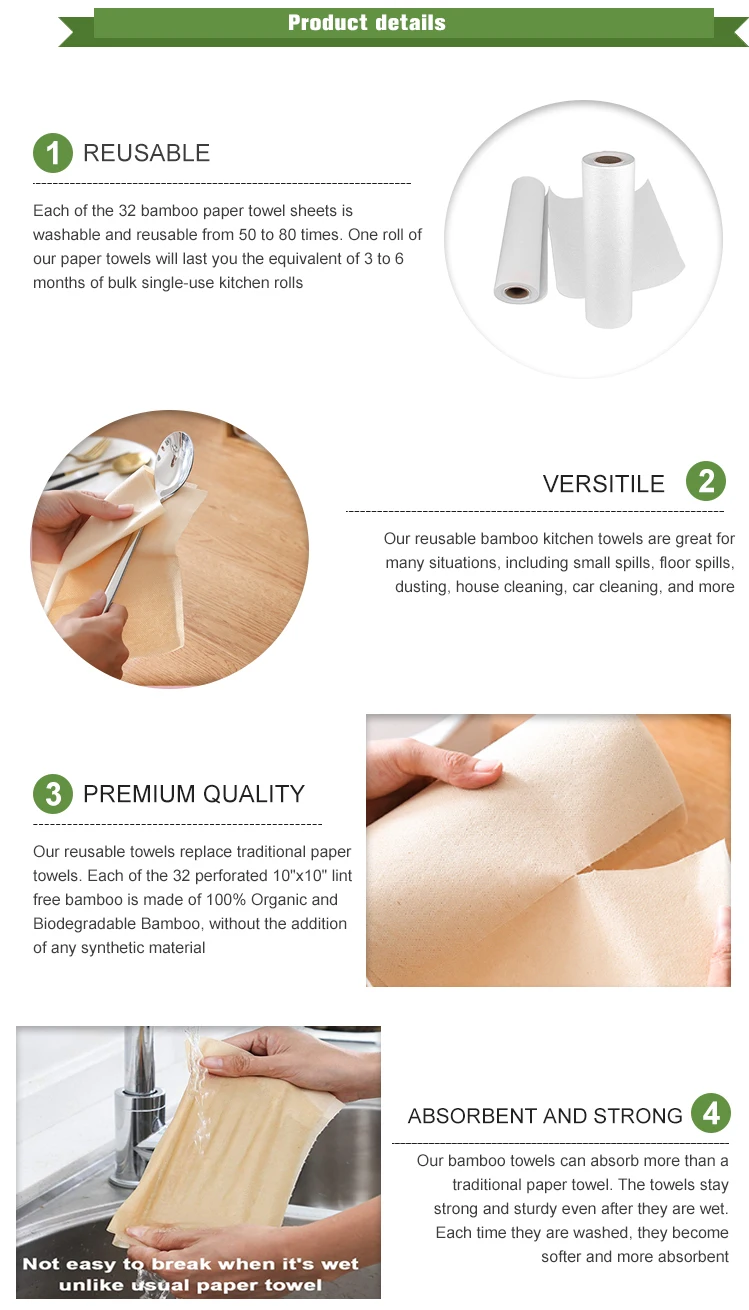 Product details

1 REUSABLE

Each of the 32 bamboo paper towel sheets is washable and reusable from 50 to 80 times. One roll of our paper towels will last you the equivalent of 3 to 6 months of bulk single-use kitchen rolls

VERSITILE 2

Our reusable bamboo kitchen towels are great for many situations, including small spills, floor spills, dusting, house cleaning, car cleaning, and more

3 PREMIUM QUALITY

Our reusable towels replace traditional paper towels. Each of the 32 perforated 10"x10" lint free bamboo is made of 100% Organic and Biodegradable Bamboo, without the addition of any synthetic material

Not easy to break when it's wet unlike usual paper towel

ABSORBENT AND STRONG 4

Our bamboo towels can absorb more than a traditional paper towel. The towels stay strong and sturdy even after they are wet. Each time they are washed, they become softer and more absorbent