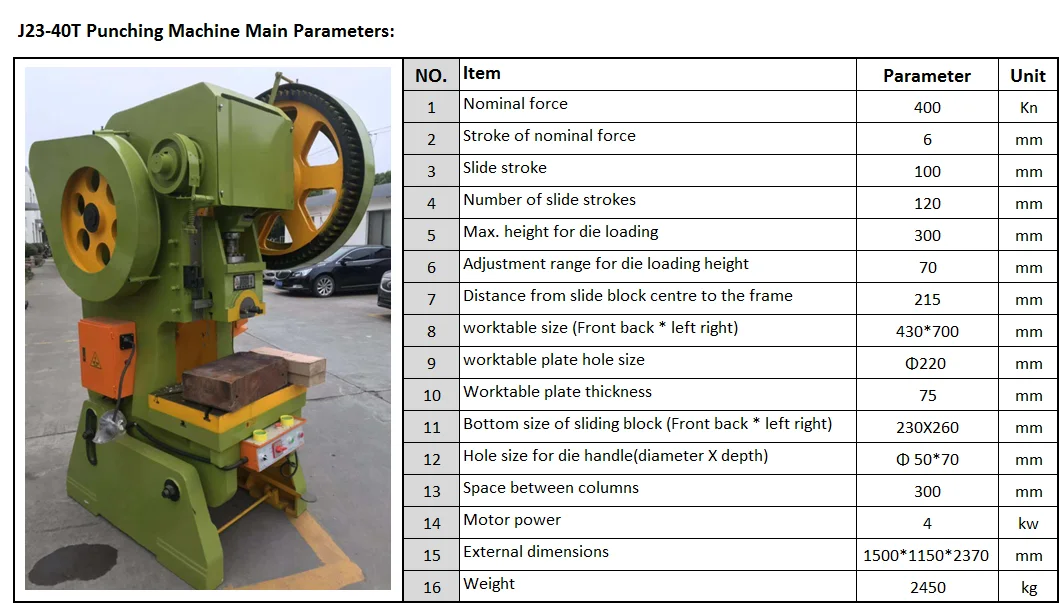 J23-40T Punching Machine Main Parameters:

| NO. | Item | Parameter | Unit |
|---|---|---|---|
| 1 | Nominal force | 400 | Kn |
| 2 | Stroke of nominal force | 6 | mm |
| 3 | Slide stroke | 100 | mm |
| 4 | Number of slide strokes | 120 | mm |
| 5 | Max. height for die loading | 300 | mm |
| 6 | Adjustment range for die loading height | 70 | mm |
| 7 | Distance from slide block centre to the frame | 215 | mm |
| 8 | worktable size (Front back * left right) | 430*700 | mm |
| 9 | worktable plate hole size | Φ220 | mm |
| 10 | Worktable plate thickness | 75 | mm |
| 11 | Bottom size of sliding block (Front back * left right) | 230X260 | mm |
| 12 | Hole size for die handle(diameter X depth) | Φ 50*70 | mm |
| 13 | Space between columns | 300 | mm |
| 14 | Motor power | 4 | kw |
| 15 | External dimensions | 1500*1150*2370 | mm |
| 16 | Weight | 2450 | kg |