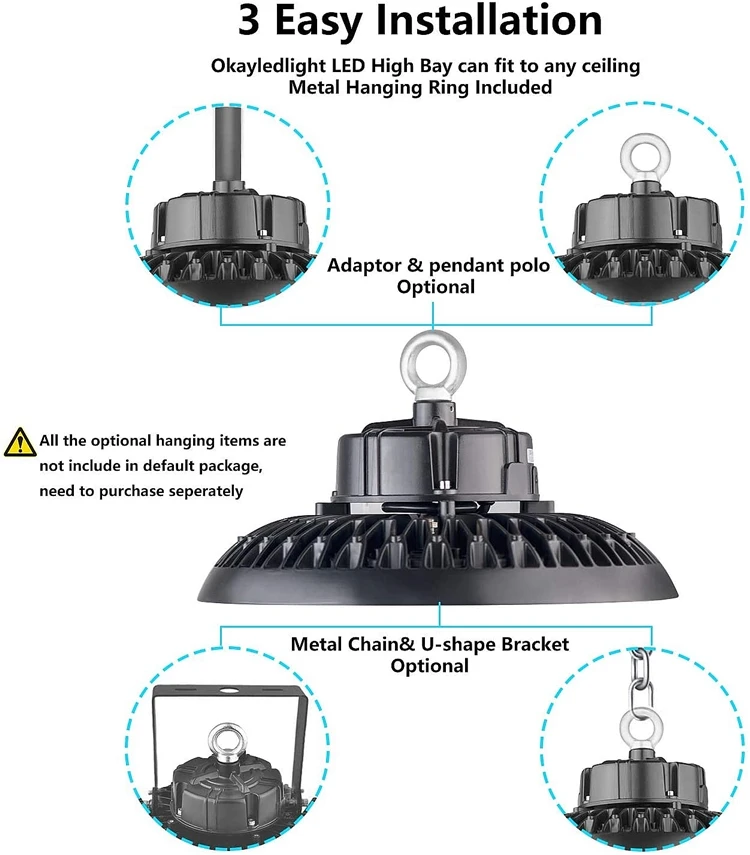 3 Easy Installation

Okayledlight LED High Bay can fit to any ceiling
Metal Hanging Ring Included

Adaptor & pendant polo
Optional

All the optional hanging items are not include in default package, need to purchase seperately

Metal Chain& U-shape Bracket
Optional