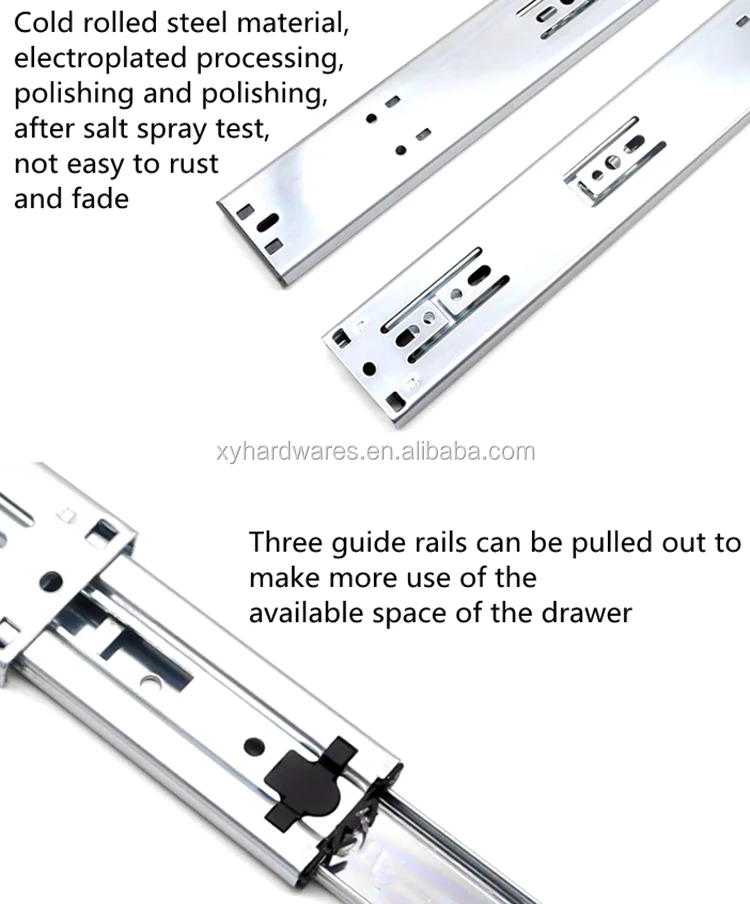 Cold rolled steel material, electroplated processing, polishing and polishing, after salt spray test, not easy to rust and fade

xyhardwares.en.alibaba.com

Three guide rails can be pulled out to make more use of the available space of the drawer