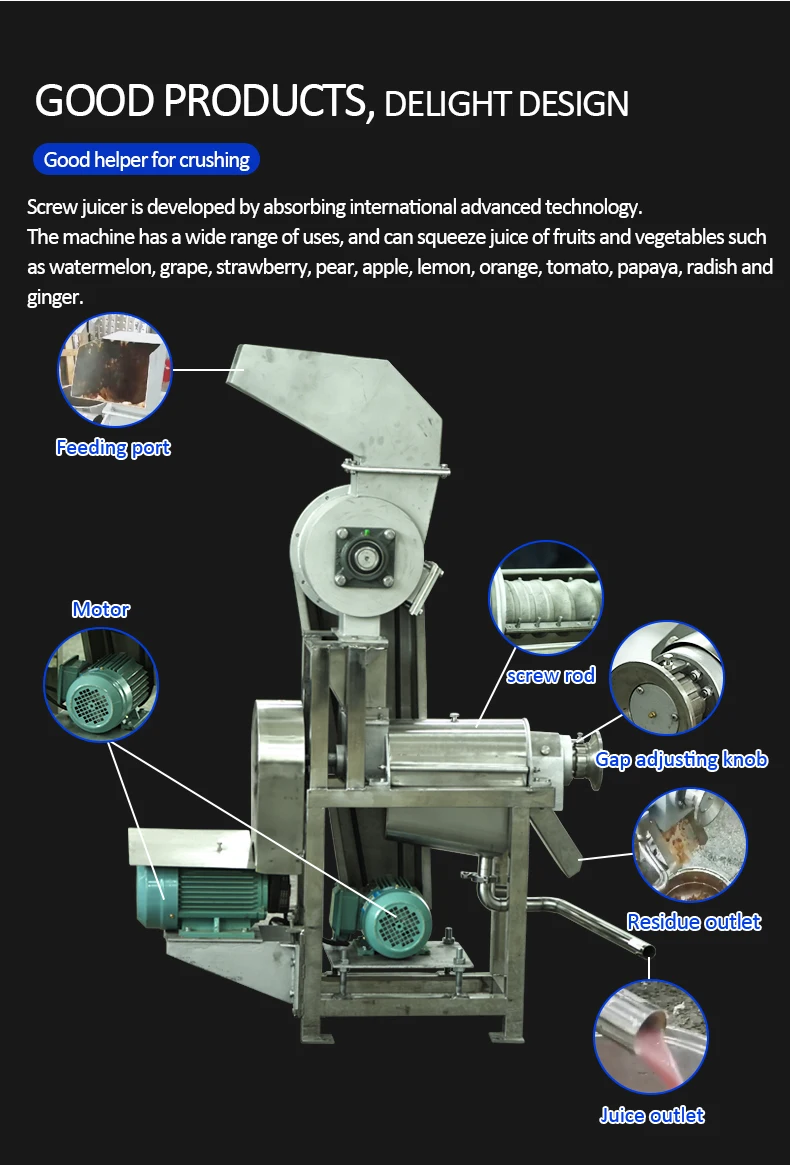 GOOD PRODUCTS, DELIGHT DESIGN

Good helper for crushing

Screw juicer is developed by absorbing international advanced technology.
The machine has a wide range of uses, and can squeeze juice of fruits and vegetables such as watermelon, grape, strawberry, pear, apple, lemon, orange, tomato, papaya, radish and ginger.

Feeding port

Motor

screw rod

Gap adjusting knob

Residue outlet

Juice outlet