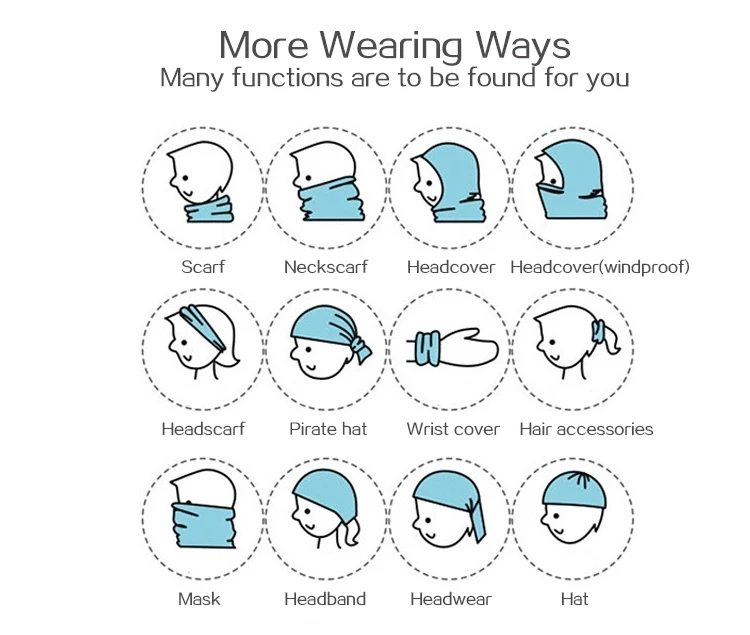 More Wearing Ways
Many functions are to be found for you

Scarf Neckscarf Headcover Headcover(windproof)

Headscarf Pirate hat Wrist cover Hair accessories

Mask Headband Headwear Hat