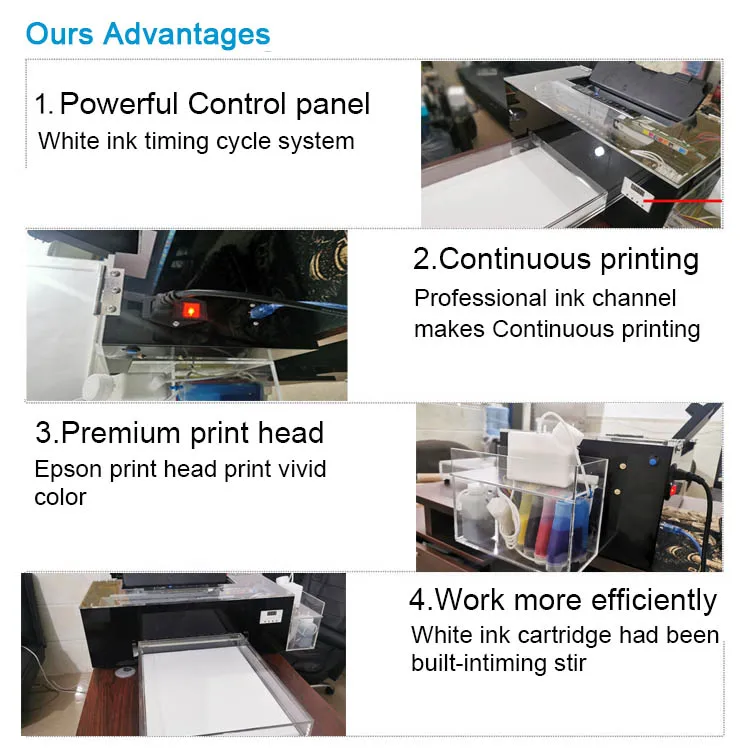 Ours Advantages

1. Powerful Control panel
White ink timing cycle system

2.Continuous printing
Professional ink channel makes Continuous printing

3.Premium print head
Epson print head print vivid color

4.Work more efficiently
White ink cartridge had been built-intiming stir