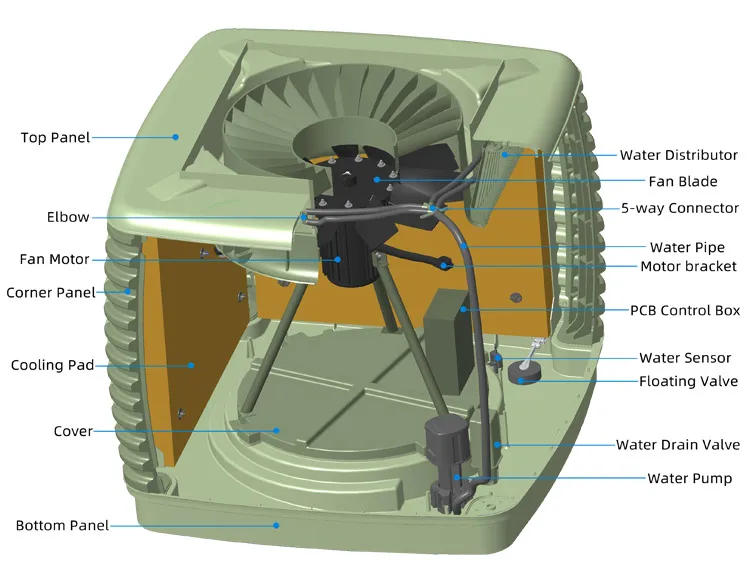 Top Panel
Elbow
Fan Motor
Corner Panel
Cooling Pad
Cover
Bottom Panel
Water Distributor
Fan Blade
5-way Connector
Water Pipe
Motor bracket
PCB Control Box
Water Sensor
Floating Valve
Water Drain Valve
Water Pump