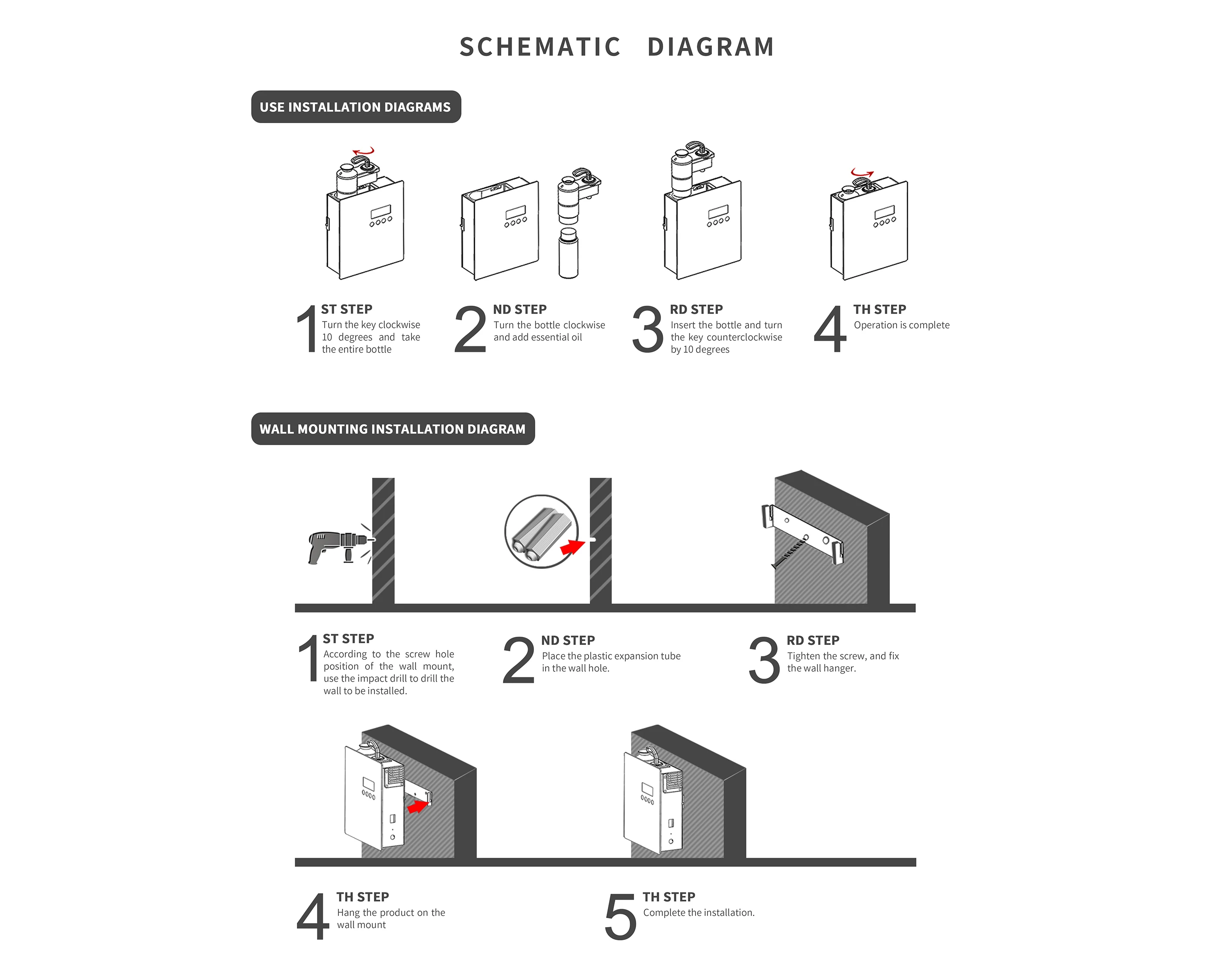 SCHEMATIC DIAGRAM

USE INSTALLATION DIAGRAMS

1 ST STEP
Turn the key clockwise 10 degrees and take the entire bottle

2 ND STEP
Turn the bottle clockwise and add essential oil

3 RD STEP
Insert the bottle and turn the key counterclockwise by 10 degrees

4 TH STEP
Operation is complete

WALL MOUNTING INSTALLATION DIAGRAM

1 ST STEP
According to the screw hole position of the wall mount, use the impact drill to drill the wall to be installed.

2 ND STEP
Place the plastic expansion tube in the wall hole.

3 RD STEP
Tighten the screw, and fix the wall hanger.

4 TH STEP
Hang the product on the wall mount

5 TH STEP
Complete the installation.