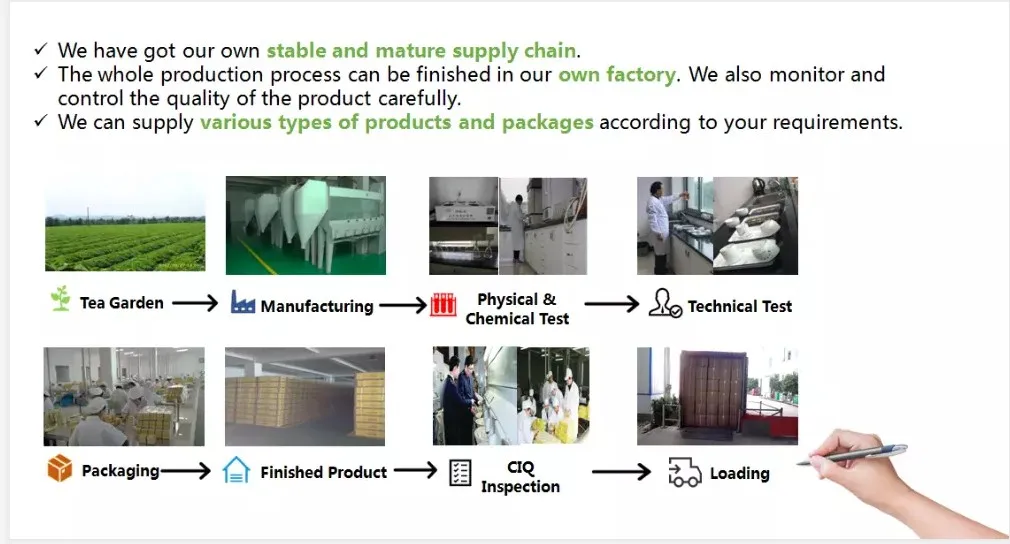 ✓ We have got our own stable and mature supply chain.
✓ The whole production process can be finished in our own factory. We also monitor and control the quality of the product carefully.
✓ We can supply various types of products and packages according to your requirements.

Tea Garden → Manufacturing → Physical & Chemical Test → Technical Test

Packaging → Finished Product → CIQ Inspection → Loading