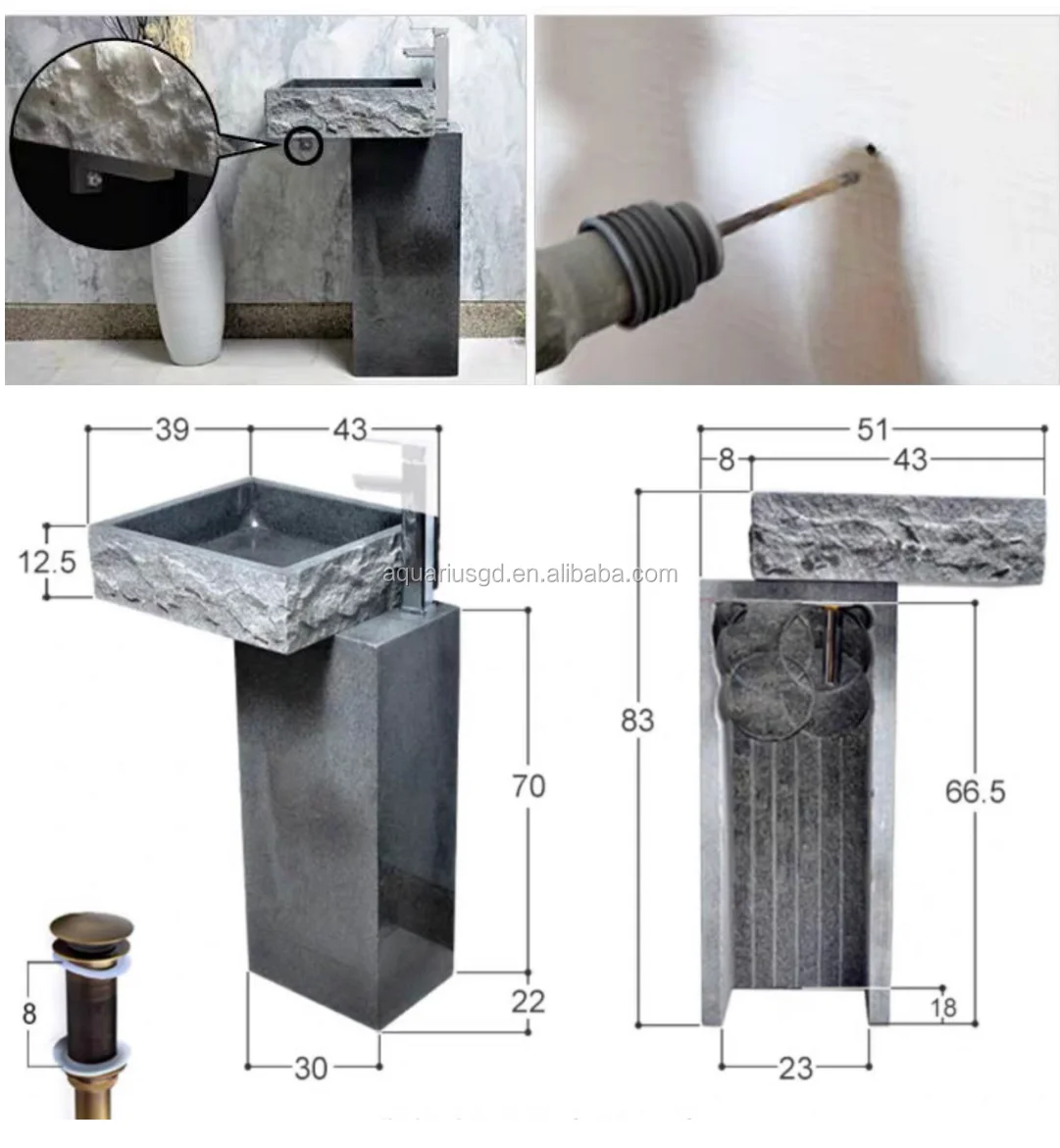 39
43
12.5
aquariusgd.en.alibaba.com
70
22
30
8
51
8
43
83
66.5
18
23