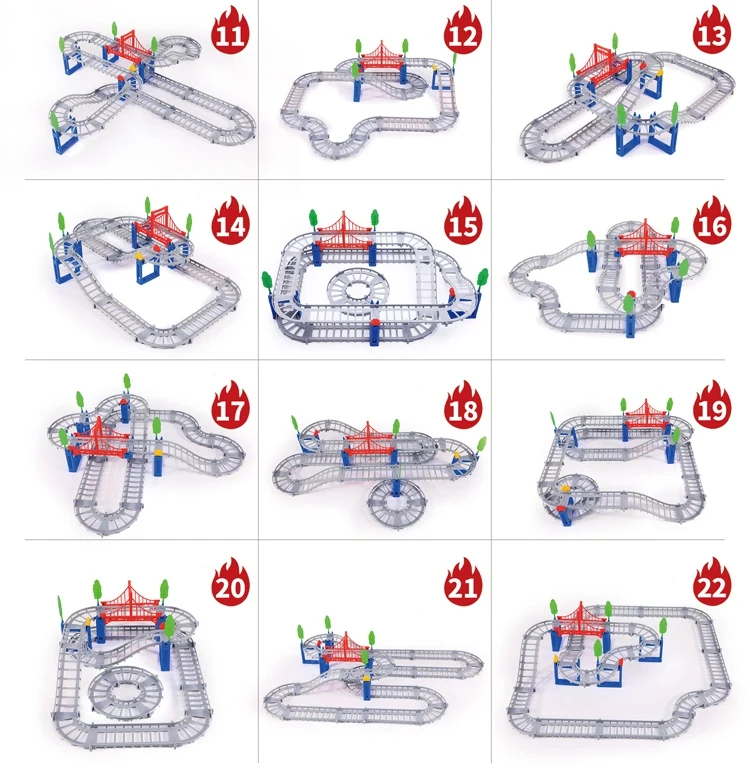 11
12
13
14
15
16
17
18
19
20
21
22