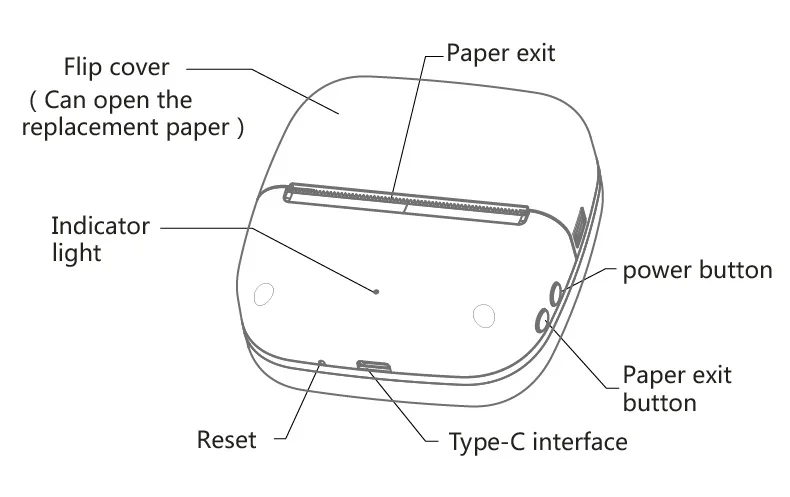 Flip cover
( Can open the replacement paper )

Paper exit

Indicator light

power button

Paper exit button

Reset

Type-C interface