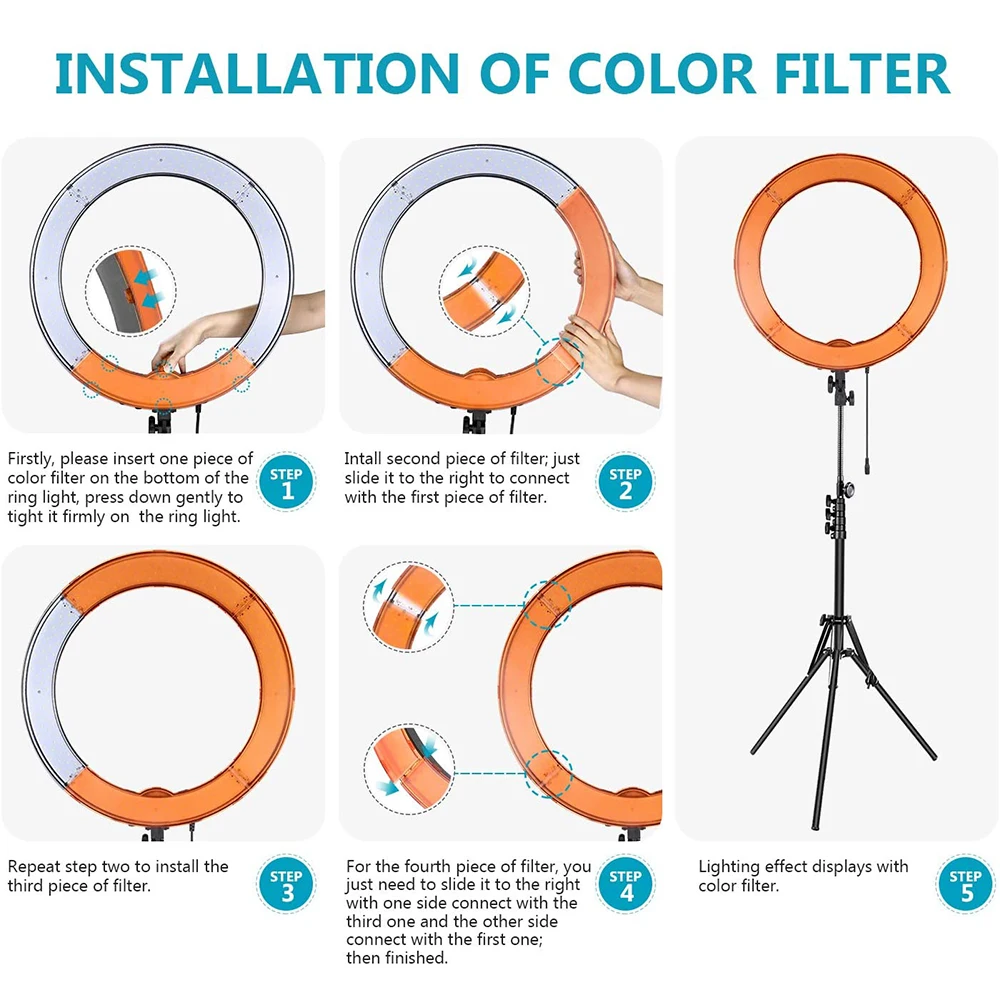 INSTALLATION OF COLOR FILTER

Firstly, please insert one piece of color filter on the bottom of the ring light, press down gently to tight it firmly on the ring light.

STEP 1

Intall second piece of filter; just slide it to the right to connect with the first piece of filter.

STEP 2

Repeat step two to install the third piece of filter.

STEP 3

For the fourth piece of filter, you just need to slide it to the right with one side connect with the third one and the other side connect with the first one; then finished.

STEP 4

Lighting effect displays with color filter.

STEP 5