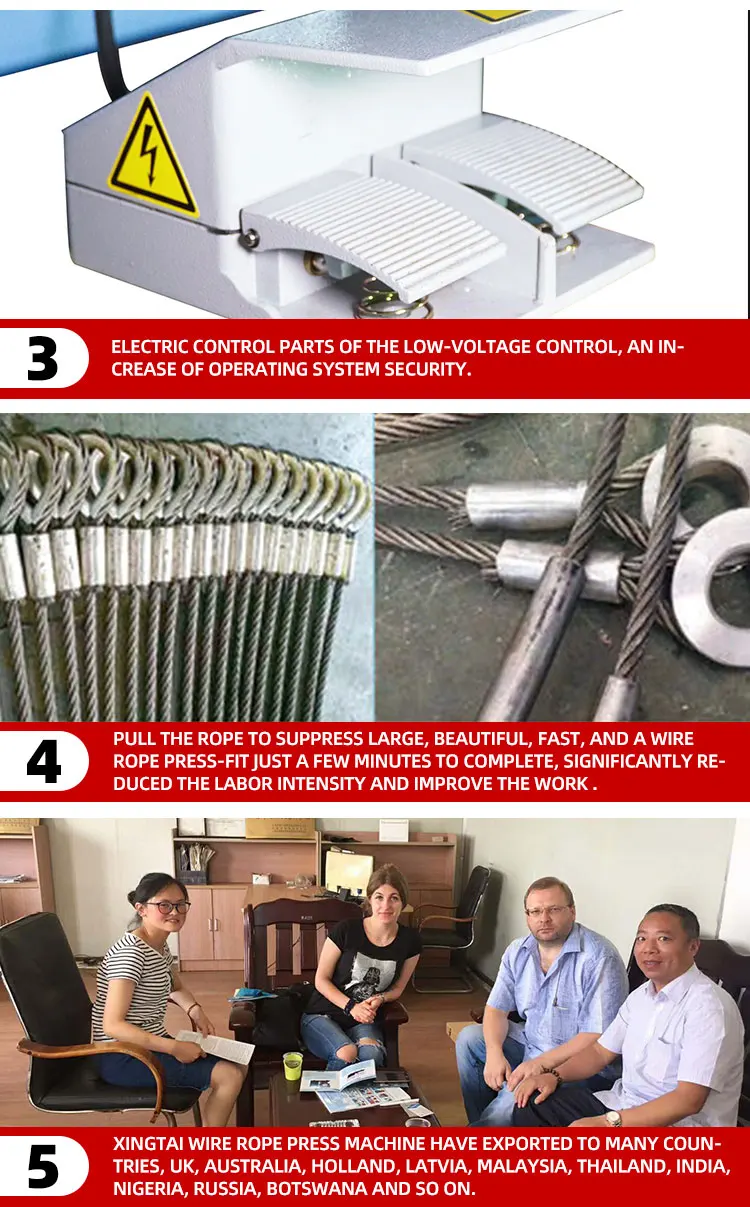 3

ELECTRIC CONTROL PARTS OF THE LOW-VOLTAGE CONTROL, AN INCREASE OF OPERATING SYSTEM SECURITY.

4

PULL THE ROPE TO SUPPRESS LARGE, BEAUTIFUL, FAST, AND A WIRE ROPE PRESS-FIT JUST A FEW MINUTES TO COMPLETE, SIGNIFICANTLY REDUCED THE LABOR INTENSITY AND IMPROVE THE WORK .

5

XINGTAI WIRE ROPE PRESS MACHINE HAVE EXPORTED TO MANY COUNTRIES, UK, AUSTRALIA, HOLLAND, LATVIA, MALAYSIA, THAILAND, INDIA, NIGERIA, RUSSIA, BOTSWANA AND SO ON.