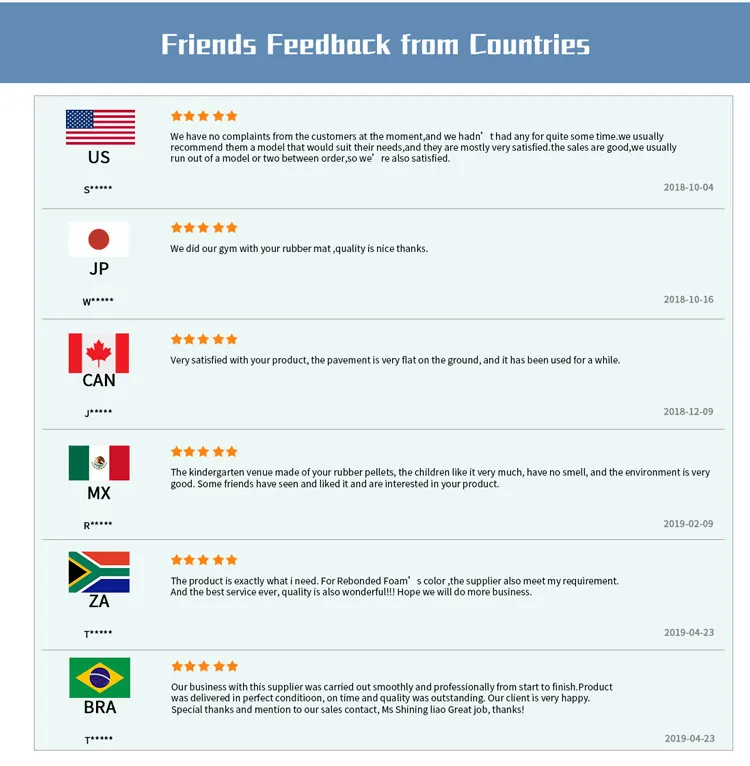 Friends Feedback from Countries

US

S*****

We have no complaints from the customers at the moment,and we hadn't had any for quite some time.we usually recommend them a model that would suit their needs,and they are mostly very satisfied.the sales are good,we usually run out of a model or two between order,so we're also satisfied.

2018-10-04

JP

W*****

We did our gym with your rubber mat ,quality is nice thanks.

2018-10-16

CAN

J*****

Very satisfied with your product, the pavement is very flat on the ground, and it has been used for a while.

2018-12-09

MX

R*****

The kindergarten venue made of your rubber pellets, the children like it very much, have no smell, and the environment is very good. Some friends have seen and liked it and are interested in your product.

2019-02-09

ZA

T*****

The product is exactly what i need. For Rebonded Foam's color ,the supplier also meet my requirement.
And the best service ever, quality is also wonderful!!! Hope we will do more business.

2019-04-23

BRA

T*****

Our business with this supplier was carried out smoothly and professionally from start to finish.Product was delivered in perfect conditioon, on time and quality was outstanding. Our client is very happy. Special thanks and mention to our sales contact, Ms Shining liao Great job, thanks!

2019-04-23