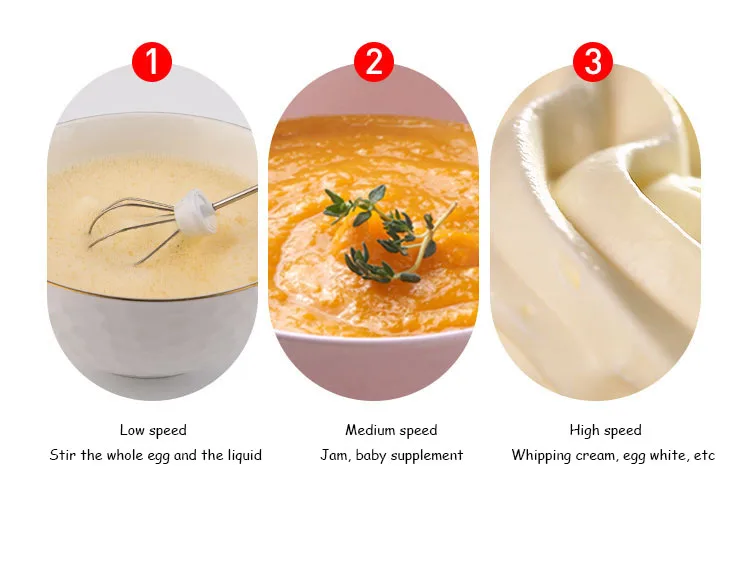 1

Low speed

Stir the whole egg and the liquid

2

Medium speed

Jam, baby supplement

3

High speed

Whipping cream, egg white, etc