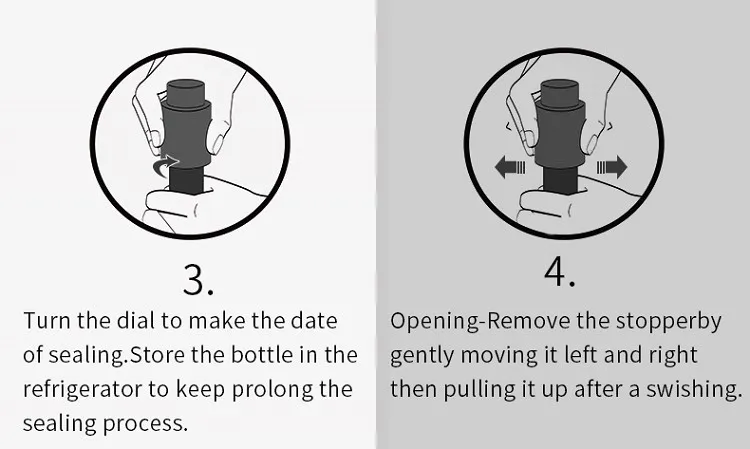 3.

Turn the dial to make the date of sealing.Store the bottle in the refrigerator to keep prolong the sealing process.

4.

Opening-Remove the stopperby gently moving it left and right then pulling it up after a swishing.