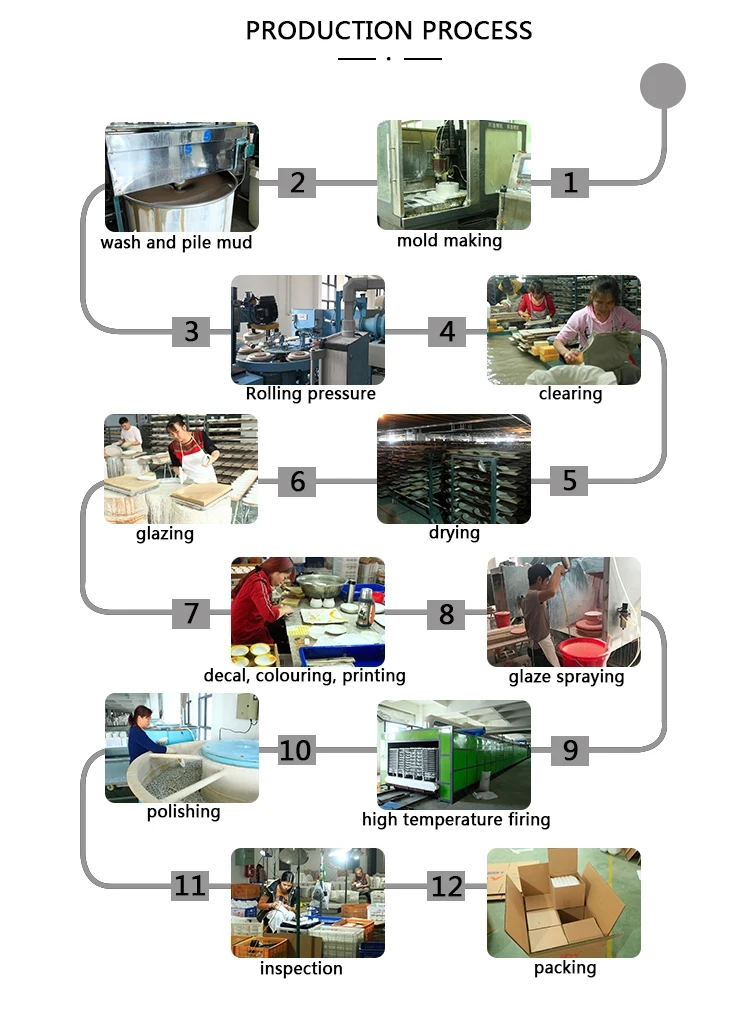 PRODUCTION PROCESS

1
mold making

2
wash and pile mud

3
Rolling pressure

4
clearing

5
drying

6
glazing

7
decal, colouring, printing

8
glaze spraying

9
high temperature firing

10
polishing

11
inspection

12
packing