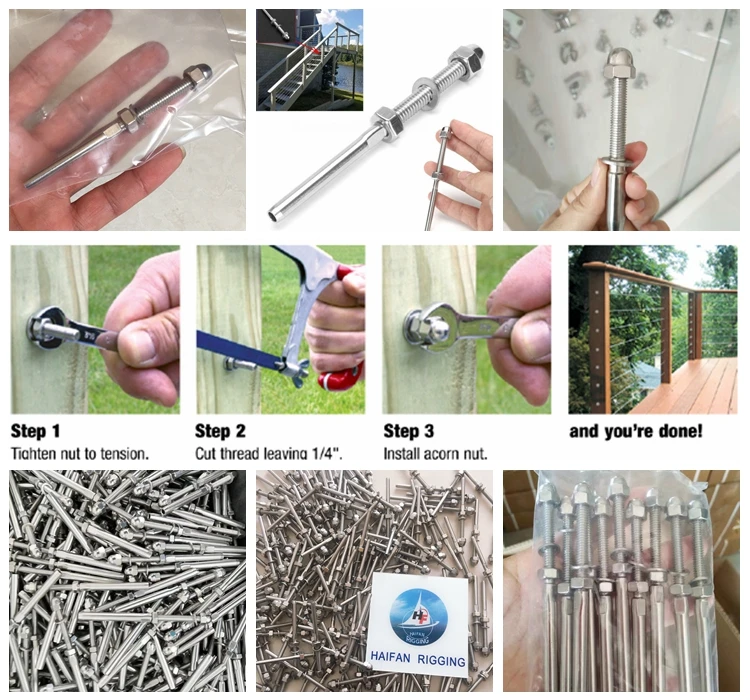 Step 1
Tighten nut to tension.

Step 2
Cut thread leaving 1/4".

Step 3
Install acorn nut.

and you're done!

HF
HAIFAN RIGGING
HAIFAN RIGGING