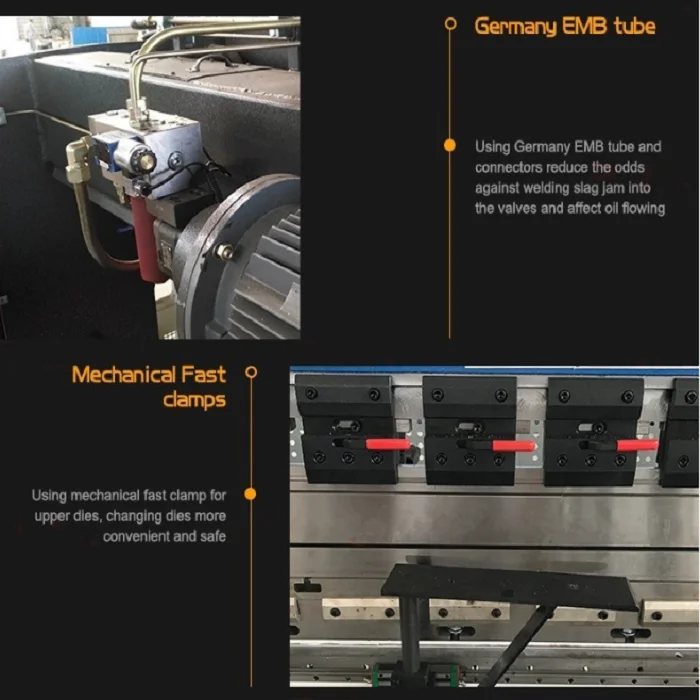 Germany EMB tube

Using Germany EMB tube and connectors reduce the odds against welding slag jam into the valves and affect oil flowing

Mechanical Fast clamps

Using mechanical fast clamp for upper dies, changing dies more convenient and safe