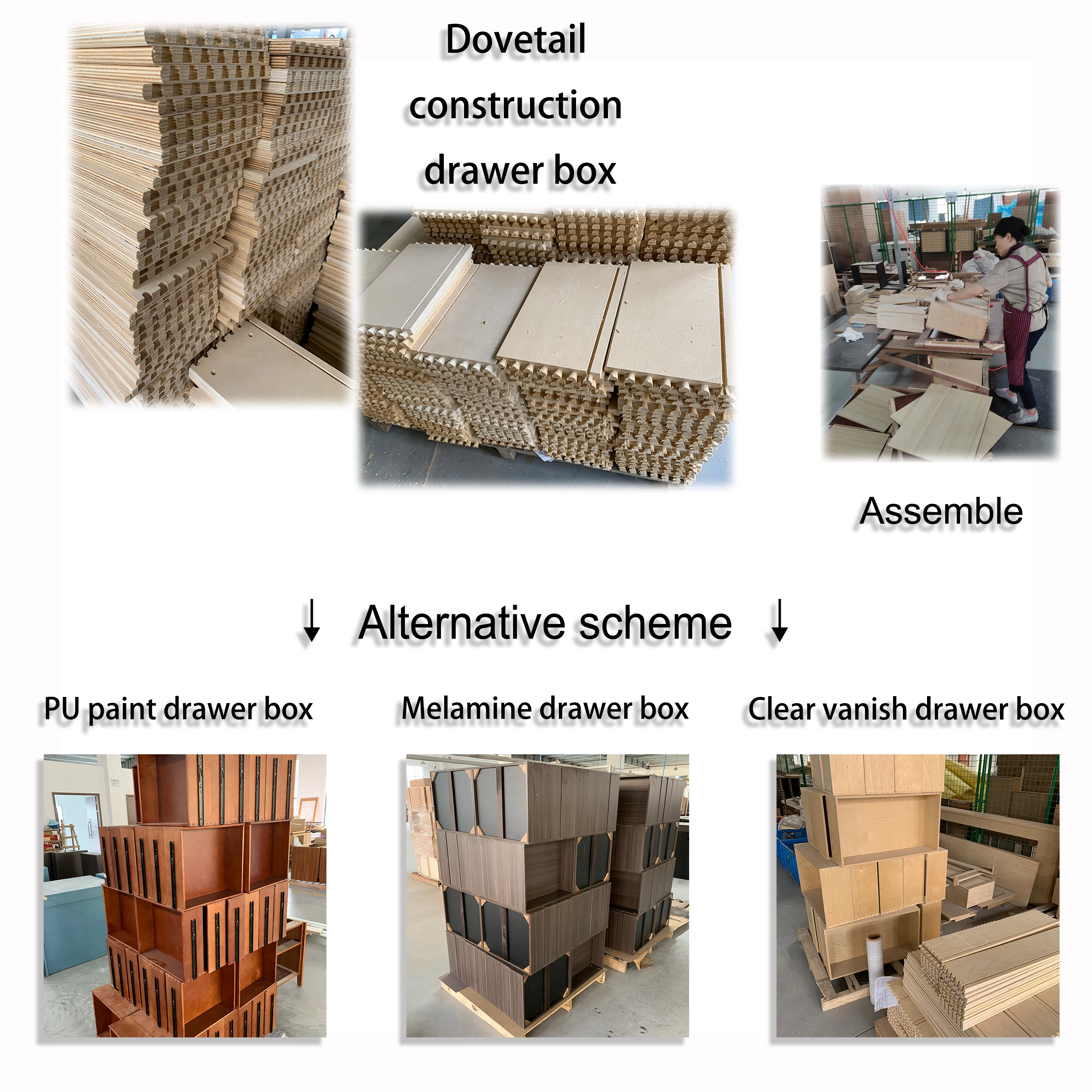 Dovetail construction drawer box

Assemble

↓ Alternative scheme ↓

PU paint drawer box

Melamine drawer box

Clear vanish drawer box