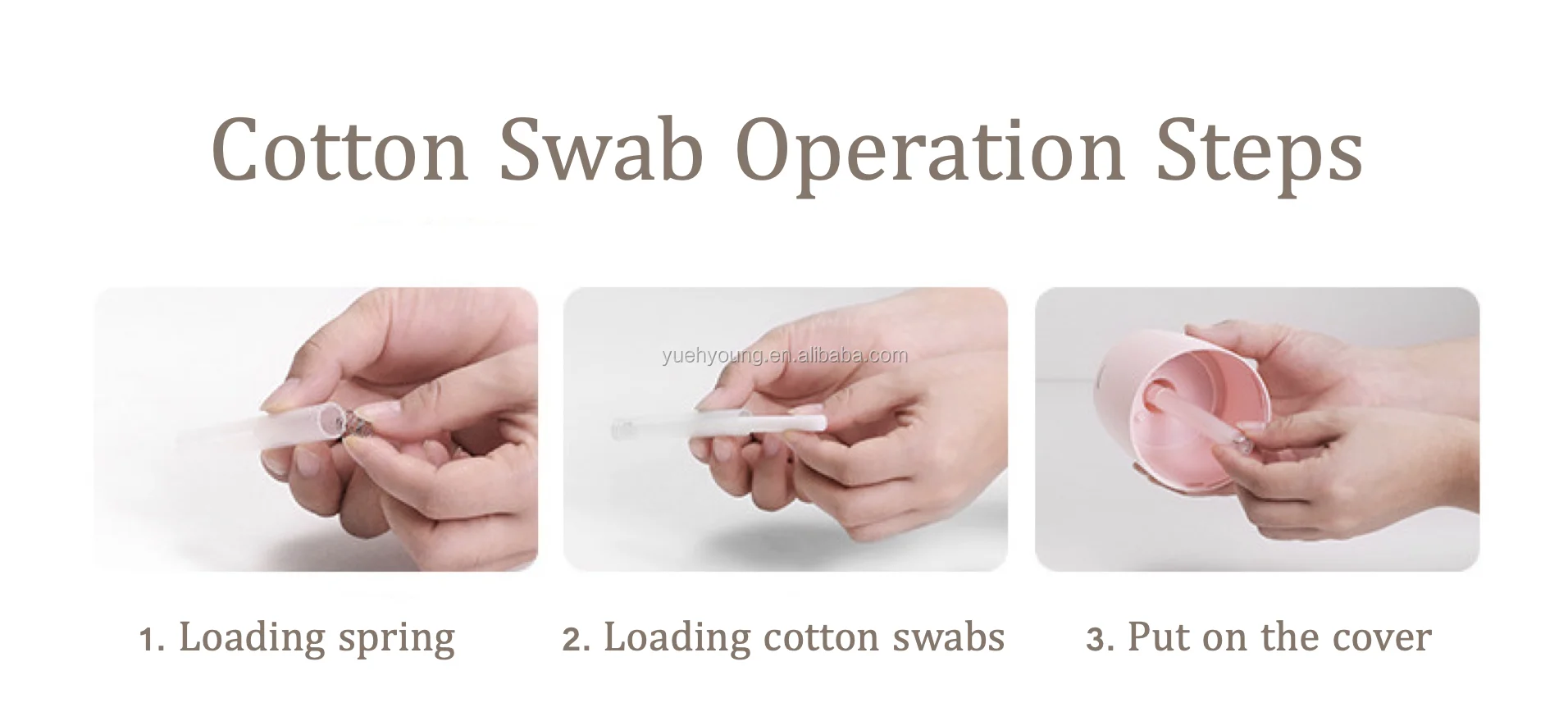 Cotton Swab Operation Steps

yuehyoung.en.alibaba.com

1. Loading spring

2. Loading cotton swabs

3. Put on the cover