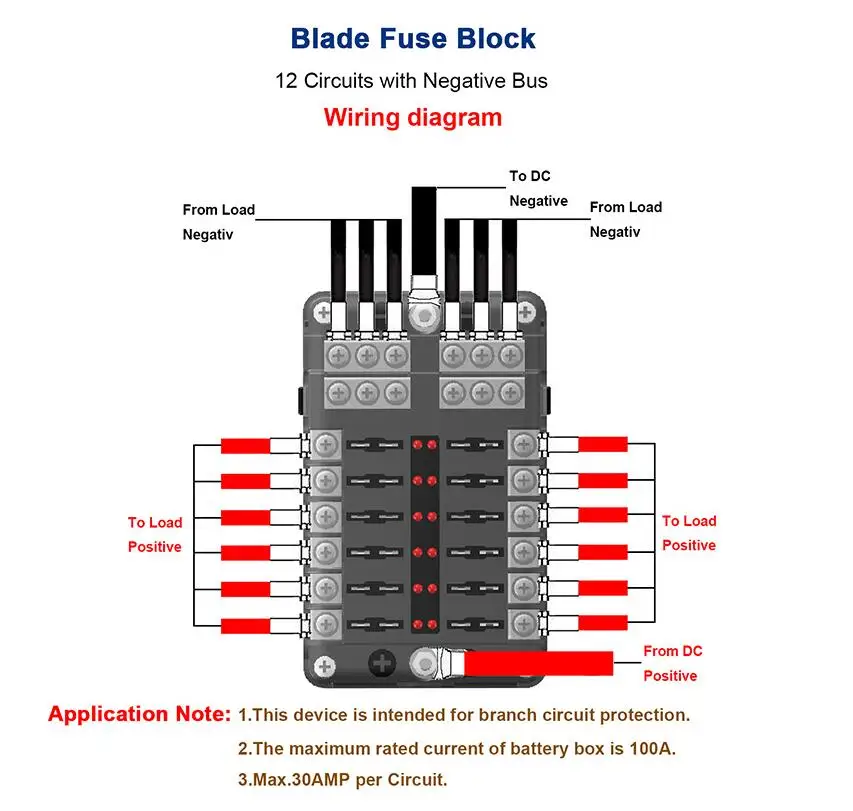 Blade Fuse Block

12 Circuits with Negative Bus

Wiring diagram

From Load Negativ

To DC Negative

From Load Negativ

To Load Positive

To Load Positive

From DC Positive

Application Note: 1.This device is intended for branch circuit protection.

2.The maximum rated current of battery box is 100A.

3.Max.30AMP per Circuit.