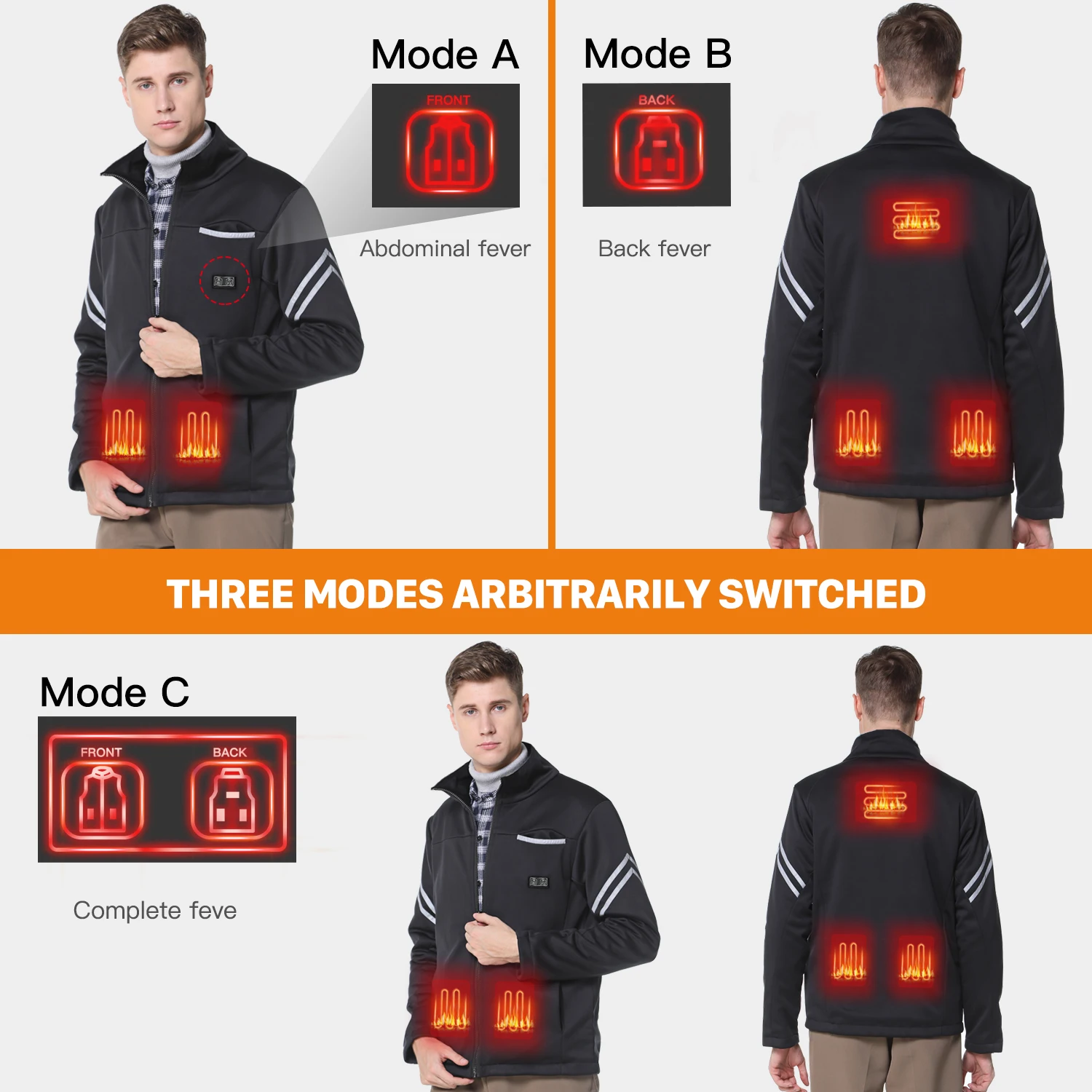 Mode A

FRONT

Abdominal fever

Mode B

BACK

Back fever

THREE MODES ARBITRARILY SWITCHED

Mode C

FRONT

BACK

Complete feve