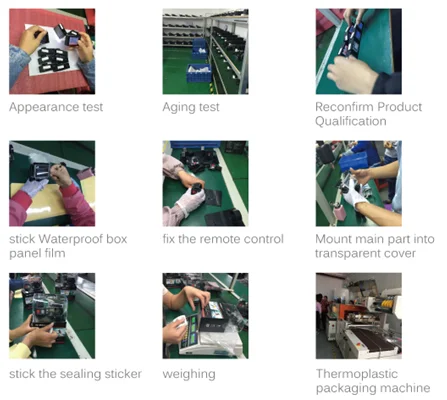 Appearance test

Aging test

Reconfirm Product Qualification

stick Waterproof box panel film

fix the remote control

Mount main part into transparent cover

stick the sealing sticker

weighing

Thermoplastic packaging machine