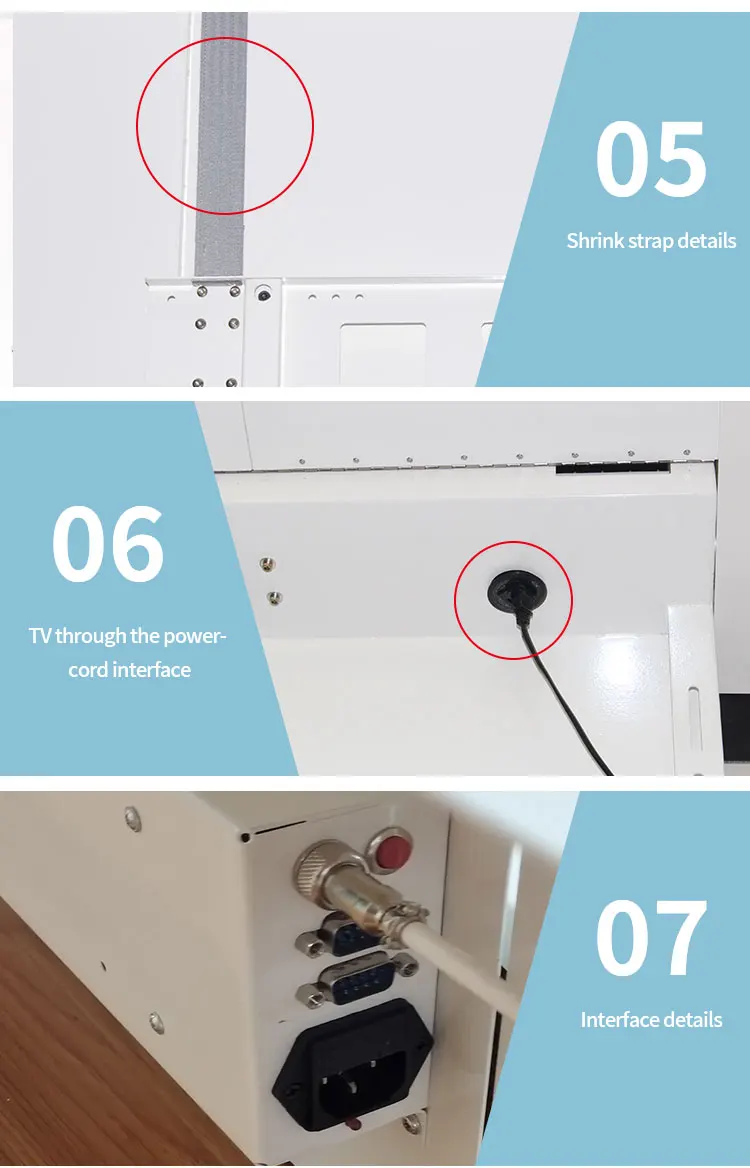 05

Shrink strap details

06

TV through the power-cord interface

07

Interface details