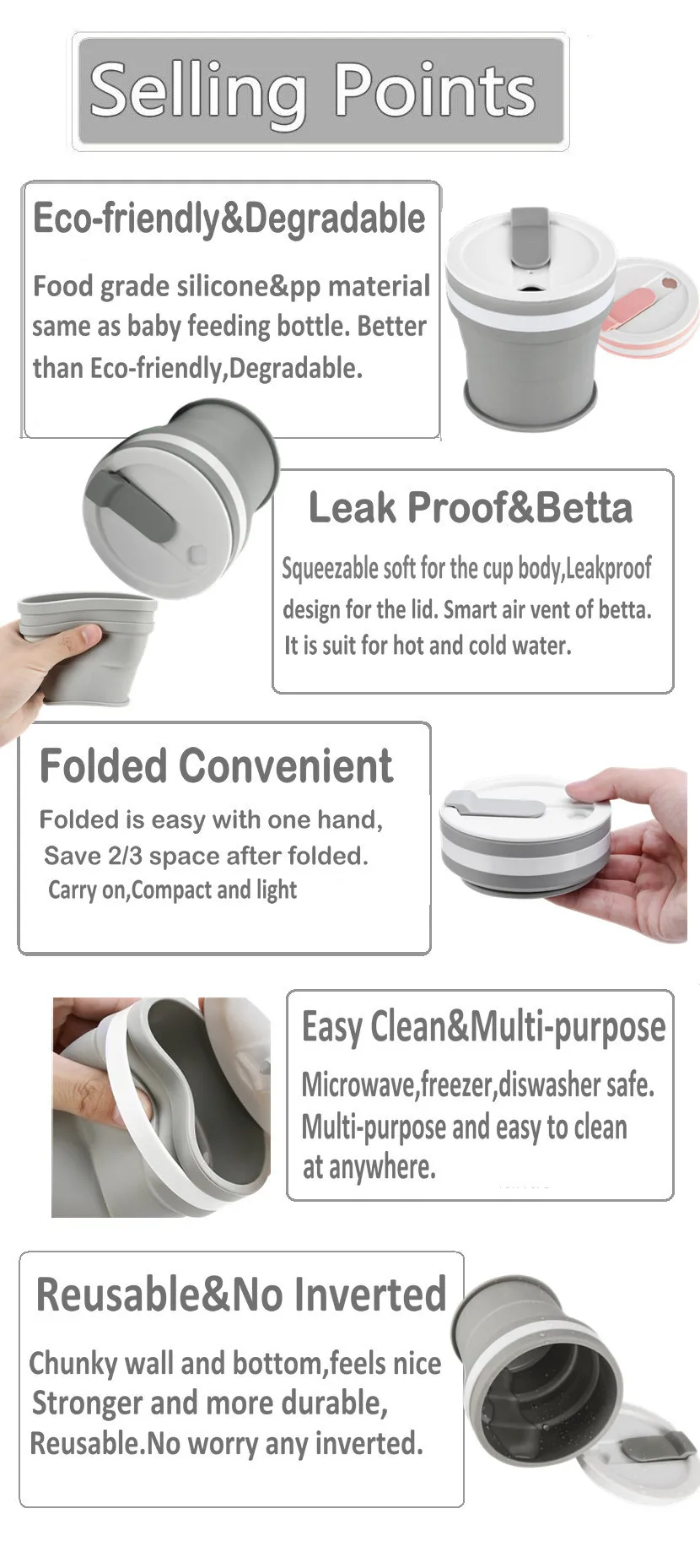 Selling Points

Eco-friendly&Degradable

Food grade silicone&pp material same as baby feeding bottle. Better than Eco-friendly,Degradable.

Leak Proof&Betta

Squeezable soft for the cup body,Leakproof design for the lid. Smart air vent of betta. It is suit for hot and cold water.

Folded Convenient

Folded is easy with one hand, Save 2/3 space after folded. Carry on,Compact and light

Easy Clean&Multi-purpose

Microwave,freezer,diswasher safe. Multi-purpose and easy to clean at anywhere.

Reusable&No Inverted

Chunky wall and bottom,feels nice Stronger and more durable, Reusable.No worry any inverted.