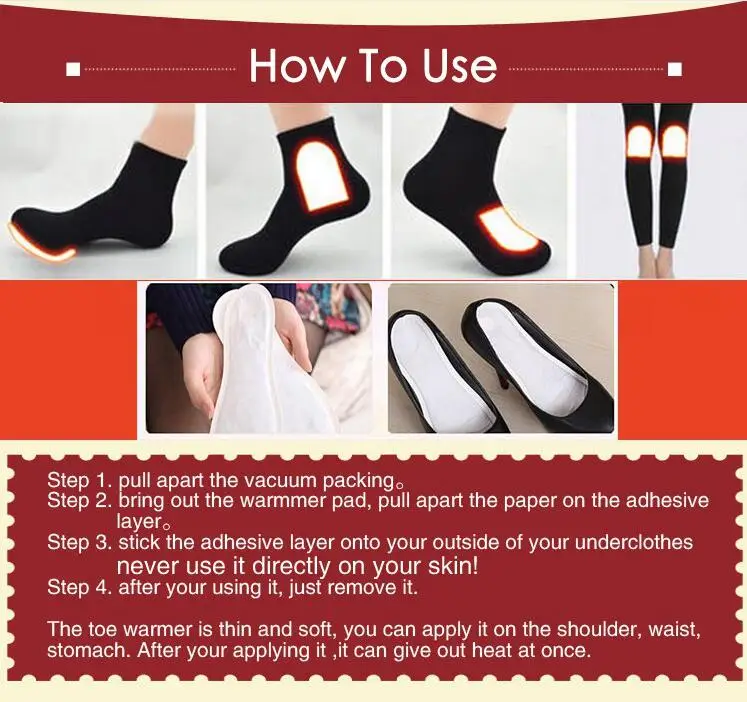 How To Use

Step 1. pull apart the vacuum packing。
Step 2. bring out the warmmer pad, pull apart the paper on the adhesive layer。
Step 3. stick the adhesive layer onto your outside of your underclothes never use it directly on your skin!
Step 4. after your using it, just remove it.

The toe warmer is thin and soft, you can apply it on the shoulder, waist, stomach. After your applying it ,it can give out heat at once.