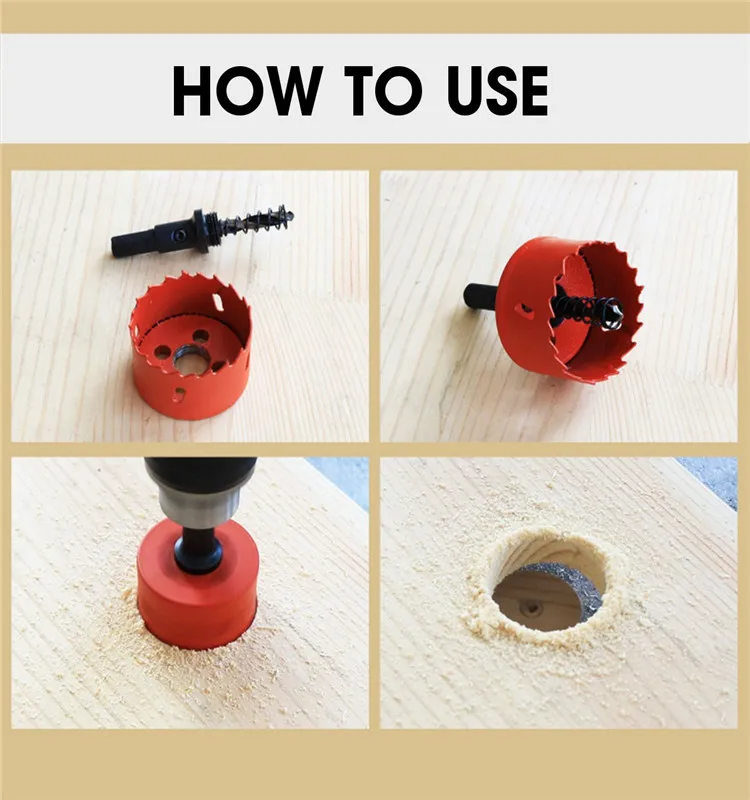 HOW TO USE