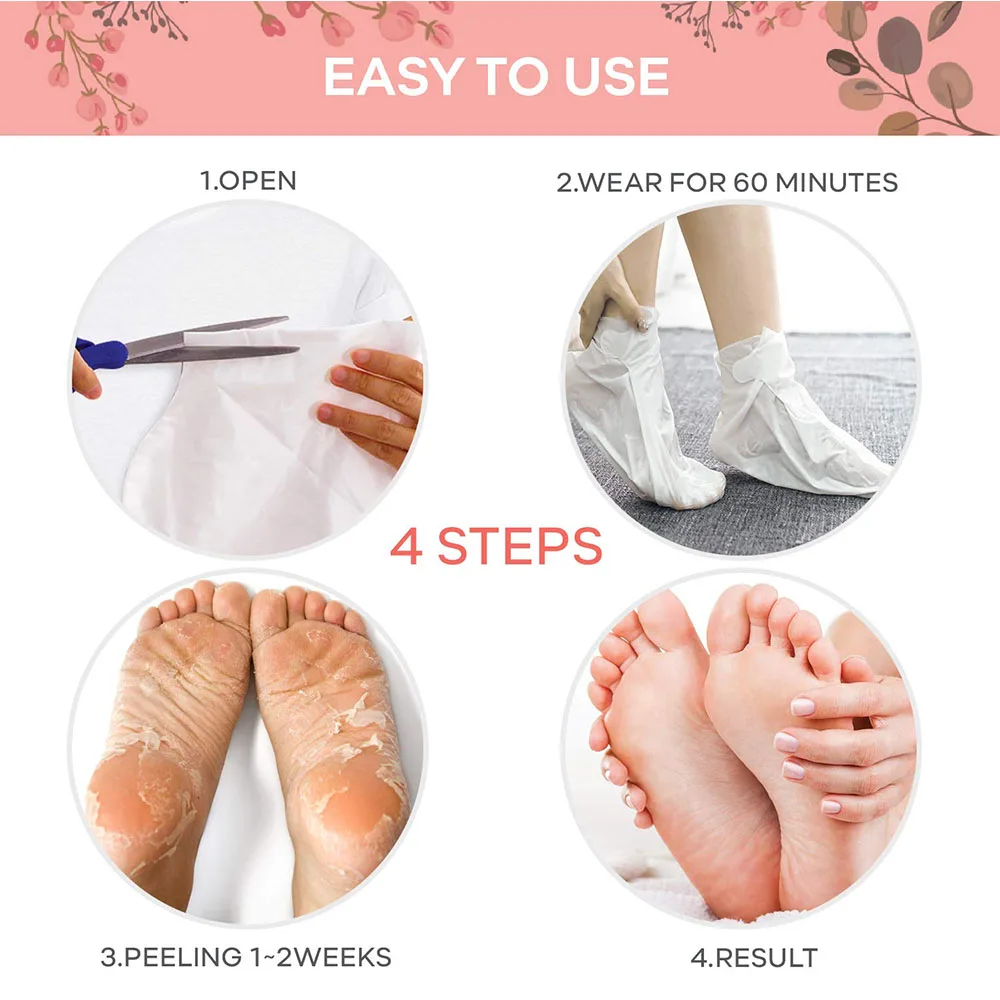 EASY TO USE

1.OPEN

2.WEAR FOR 60 MINUTES

4 STEPS

3.PEELING 1~2WEEKS

4.RESULT