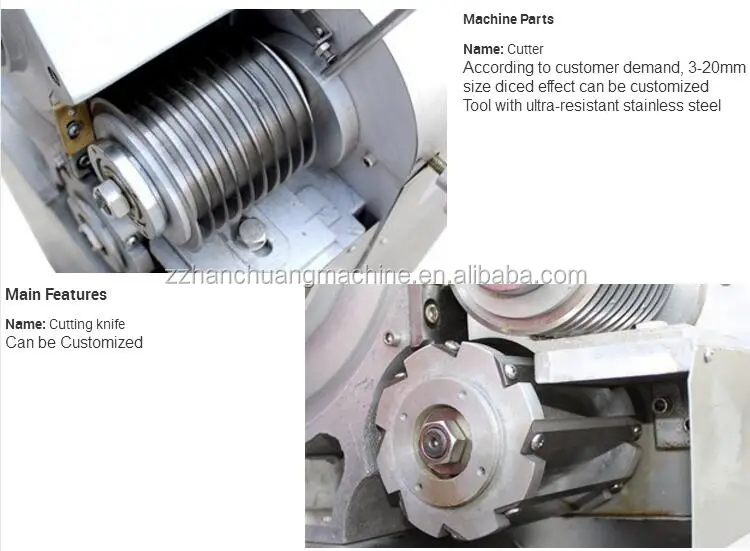 Machine Parts

Name: Cutter
According to customer demand, 3-20mm size diced effect can be customized
Tool with ultra-resistant stainless steel

zzhanchuangmachine.en.alibaba.com

Main Features

Name: Cutting knife
Can be Customized